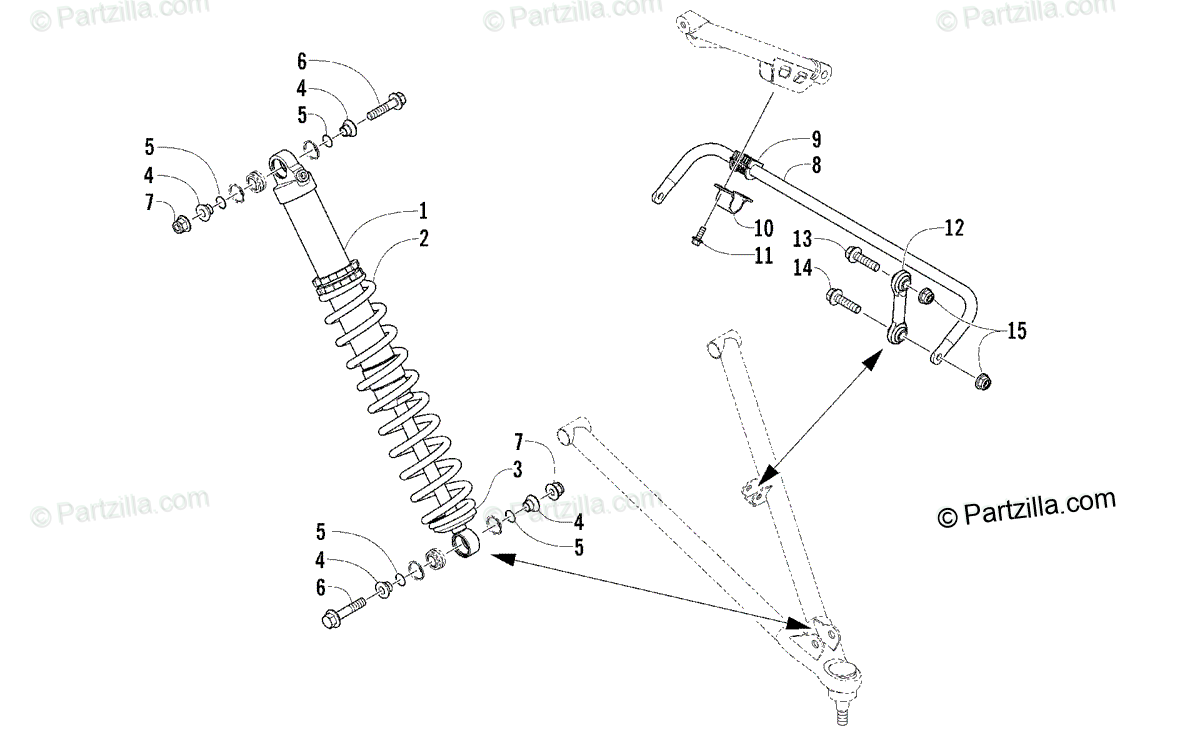 © Partzilla.com
© Partzilla.com
© Partzilla.com
6
4
5
5
4
7
1
2
9
8
10
11
12
13
14
15
7
3
4
5
5
4
6
© Partzilla.com
© Partzilla.com
© Partzilla.com