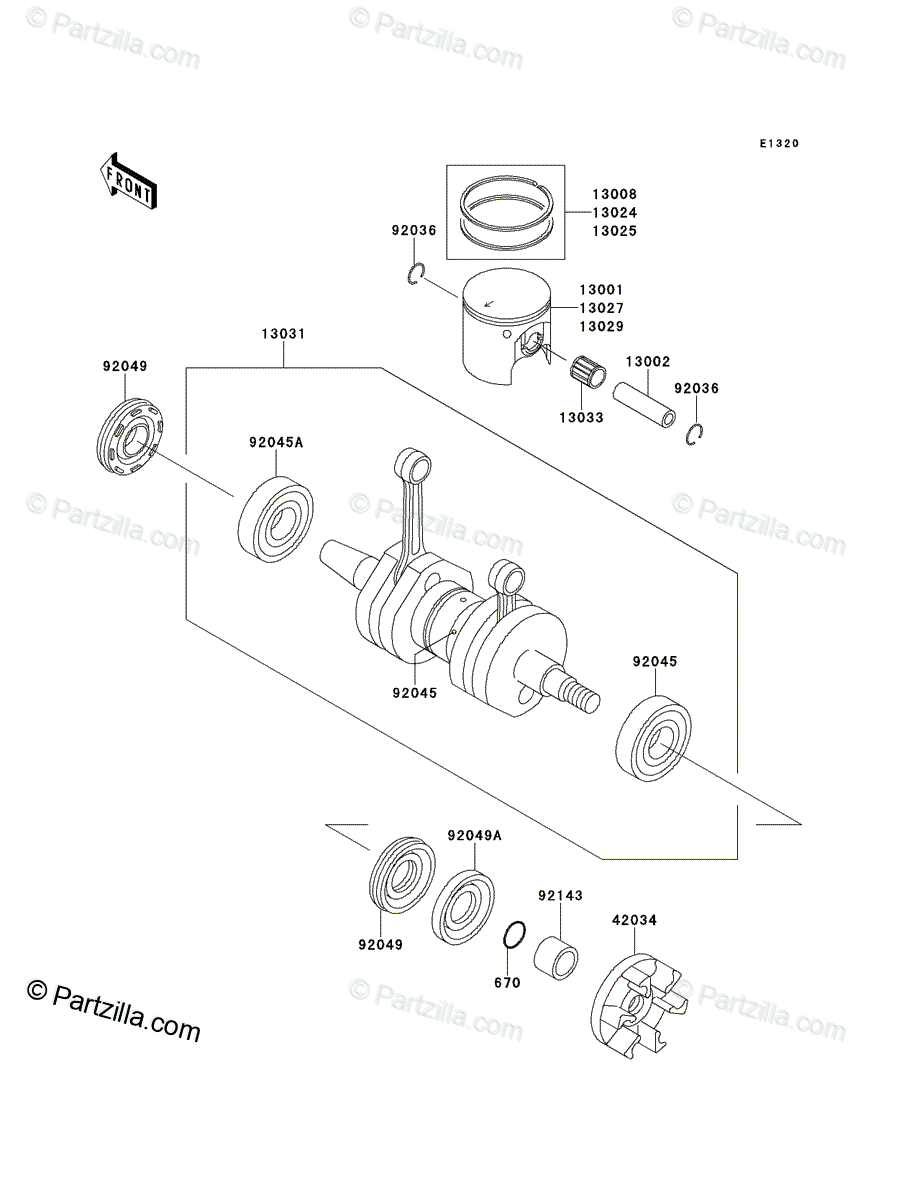 © Partzilla.com © Partzilla.com © Partzilla.com

E1320

FRONT

13008
13024
13025

92036

13001
13027
13029

13031

92049

13002

92036

13033

92045A

© Partzilla.com © Partzilla.com © Partzilla.com

92045

92045

92049A

92143

42034

92049

670

© Partzilla.com

© Partzilla.com © Partzilla.com