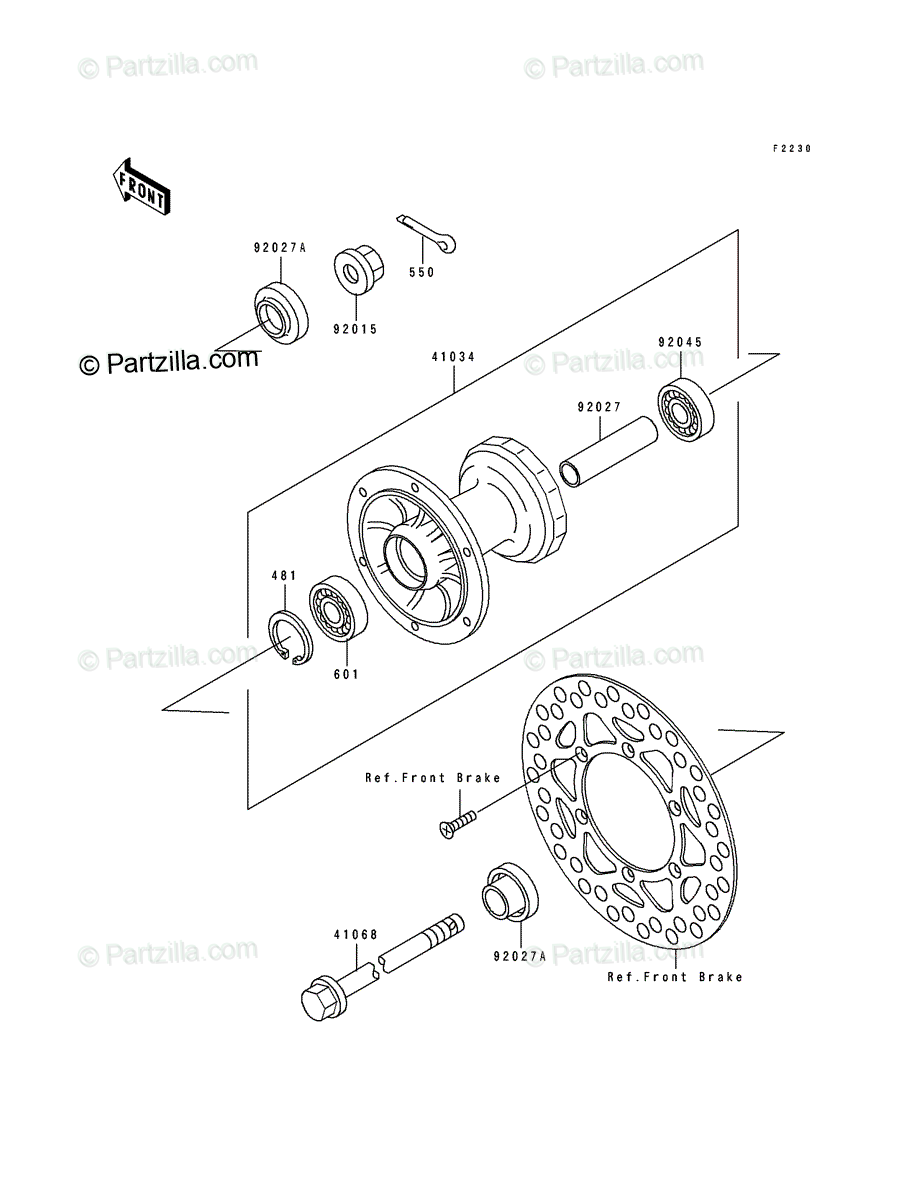 © Partzilla.com © Partzilla.com

F2230

FRONT

92027A

92015

550

© Partzilla.com

41034

© Partzilla.com

92045

92027

481

601

© Partzilla.com © Partzilla.com

Ref.Front Brake

41068

92027A

© Partzilla.com © Partzilla.com

Ref.Front Brake