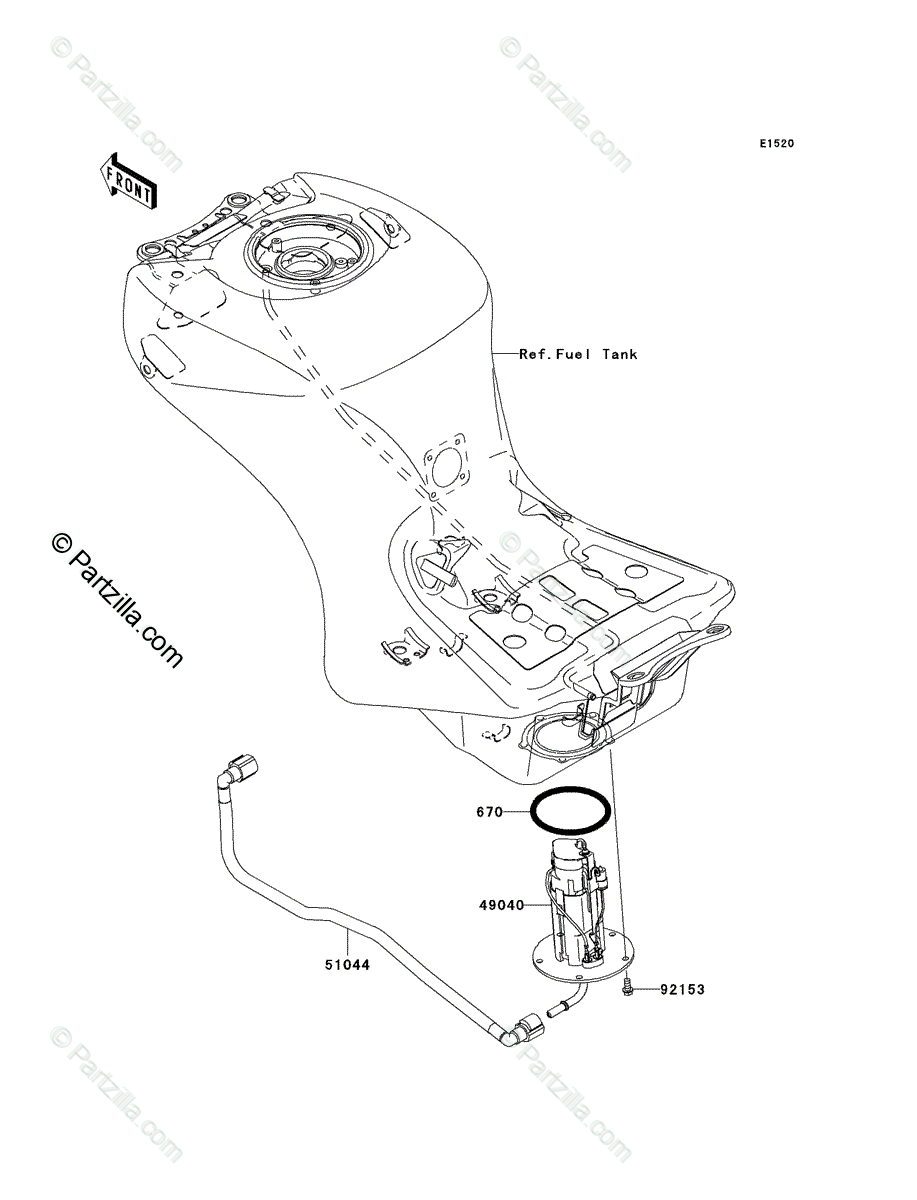 © Partzilla.com

© Partzilla.com

E1520

FRONT

Ref.Fuel Tank

© Partzilla.com

© Partzilla.com

670

49040

51044

92153

© Partzilla.com

© Partzilla.com