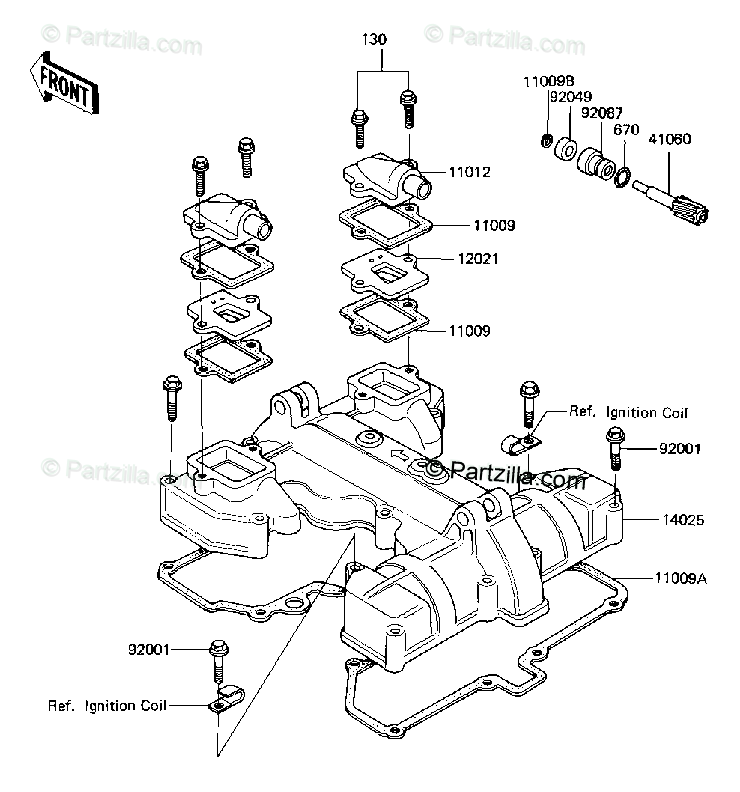 © Partzilla.com
© Partzilla.com
FRONT
130
11009B
92049
92067
670
41060
11012
11009
12021
11009
Ref. Ignition Coil
92001
© Partzilla.com
© Partzilla.com
14025
11009A
92001
Ref. Ignition Coil