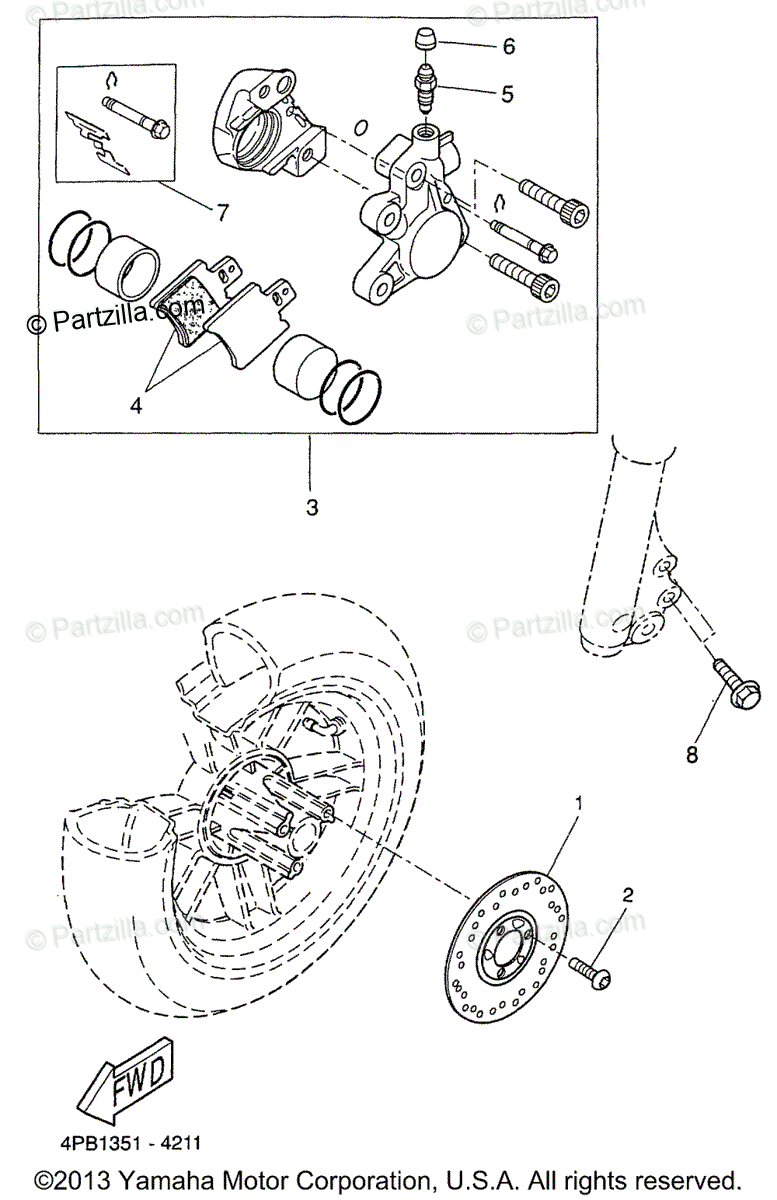 © Partzilla.com
6
5
7
© Partzilla.com
© Partzilla.com
4
3
© Partzilla.com
© Partzilla.com
8
1
2
© Partzilla.com
© Partzilla.com
FWD
4PB1351 - 4211
©2013 Yamaha Motor Corporation, U.S.A. All rights reserved.