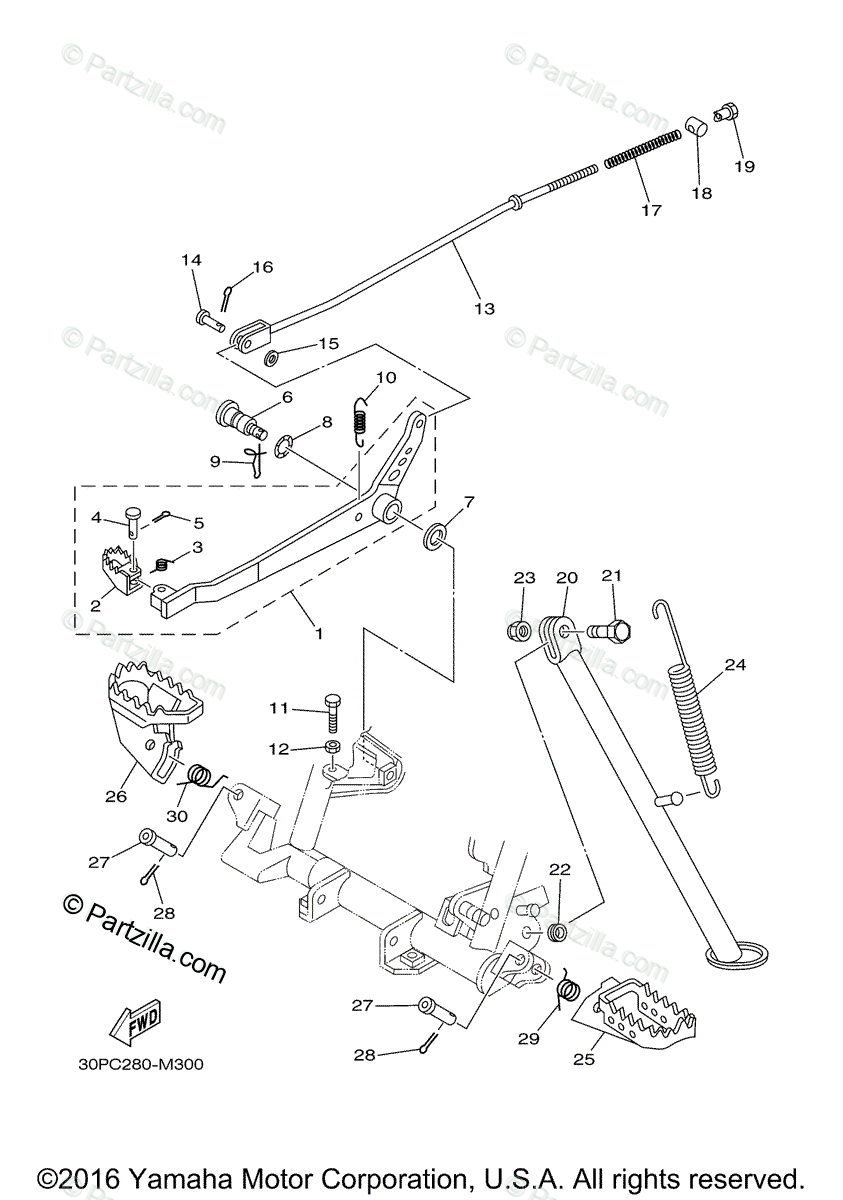 © Partzilla.com
© Partzilla.com
© Partzilla.com
© Partzilla.com
© Partzilla.com
© Partzilla.com
© Partzilla.com

19
18
17
13
14
16
15
10
6
8
9
4
5
3
2
7
1
23
20
21
24
11
12
26
30
27
28
22
27
28
29
25

FWD

30PC280-M300

©2016 Yamaha Motor Corporation, U.S.A. All rights reserved.