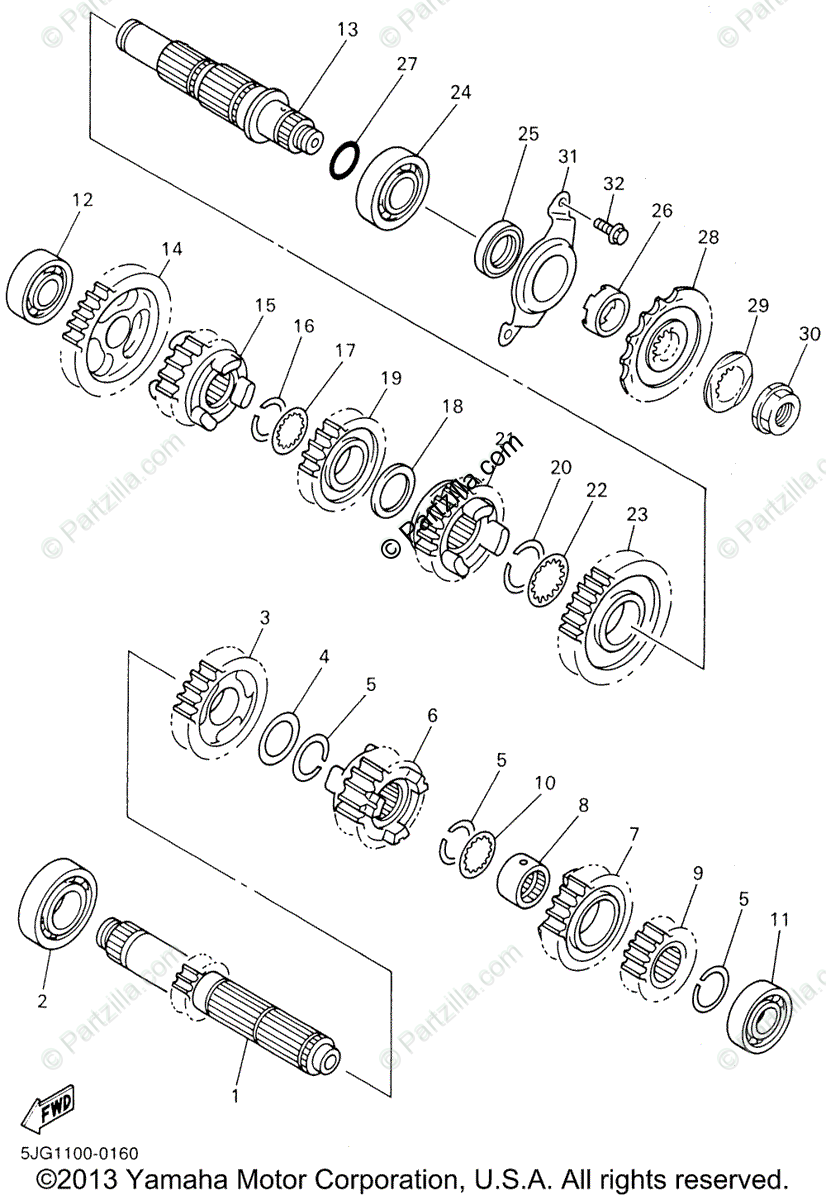 13
27
24
25
31
32
26
28
29
30
12
14
15
16
17
19
18
21
20
22
23
© Partzilla.com
3
4
5
6
5
10
8
7
9
5
11
2
1
FWD
5JG1100-0160
©2013 Yamaha Motor Corporation, U.S.A. All rights reserved.