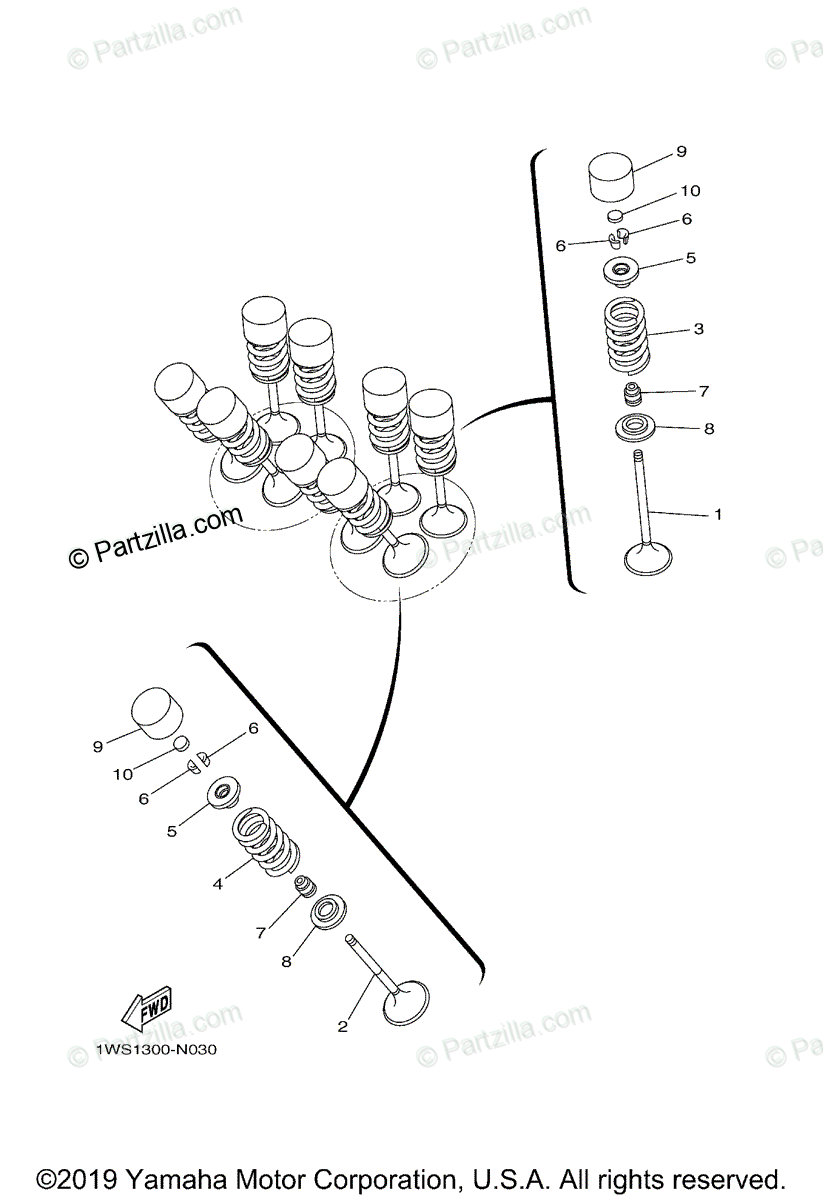 © Partzilla.com © Partzilla.com © Pa

9
10
6
6
5
3
7
8
1

© Partzilla.com © Partzilla.com © Pa

9
6
10
6
5
4
7
8
2

FWD

1WS1300-N030

© Partzilla.com © Partzilla.com © Pa

©2019 Yamaha Motor Corporation, U.S.A. All rights reserved.