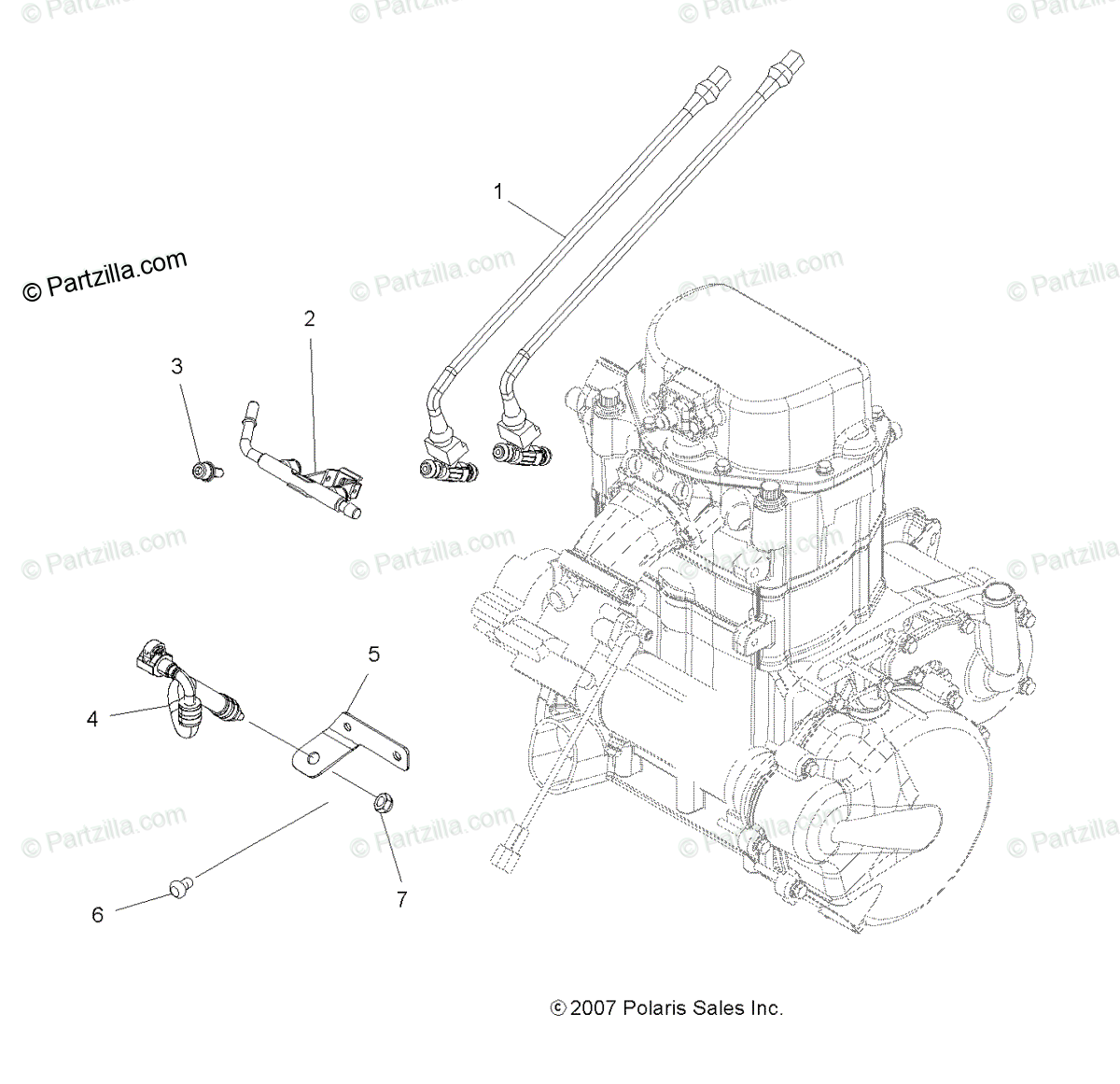 © Partzilla.com

1

2

3

4

5

6

7

© 2007 Polaris Sales Inc.