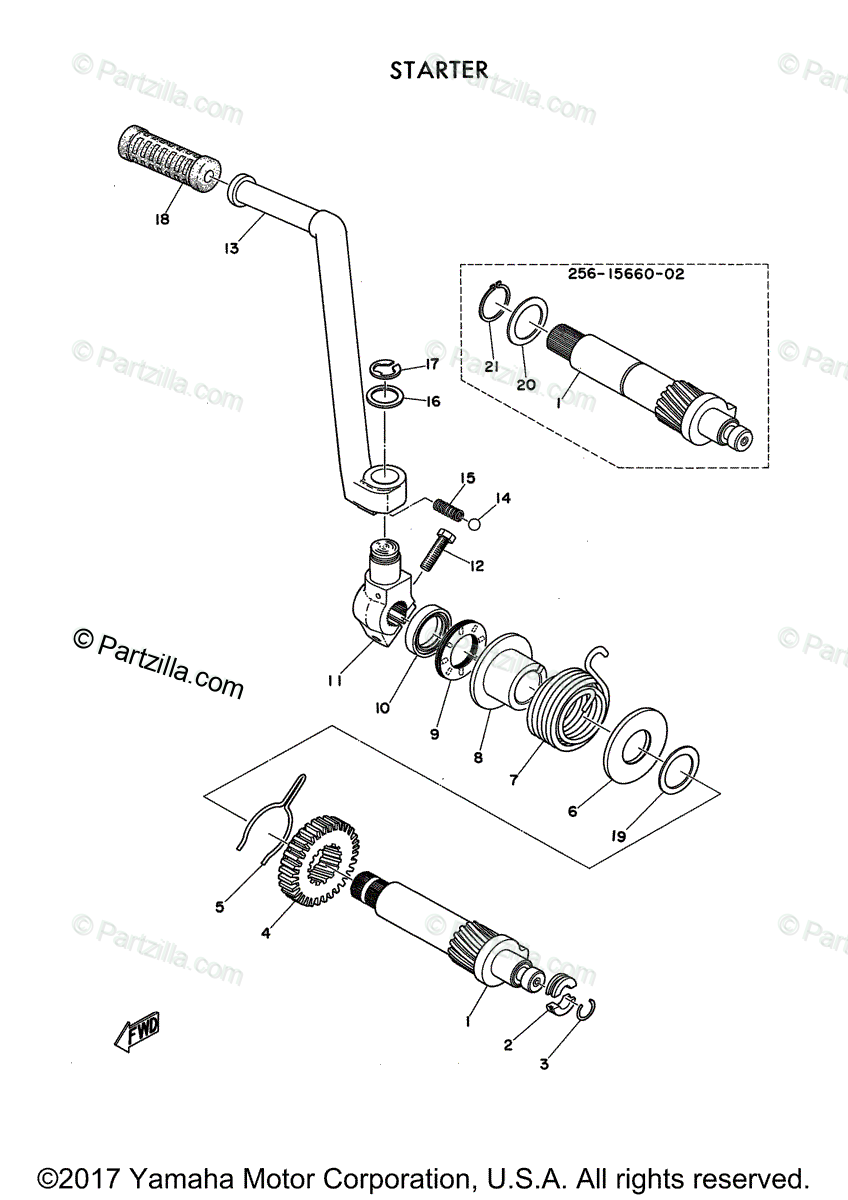 STARTER

© Partzilla.com

18

13

256-15660-02

21

20

1

17

16

15

14

12

11

10

9

8

7

6

19

5

4

1

2

3

FWD

©2017 Yamaha Motor Corporation, U.S.A. All rights reserved.