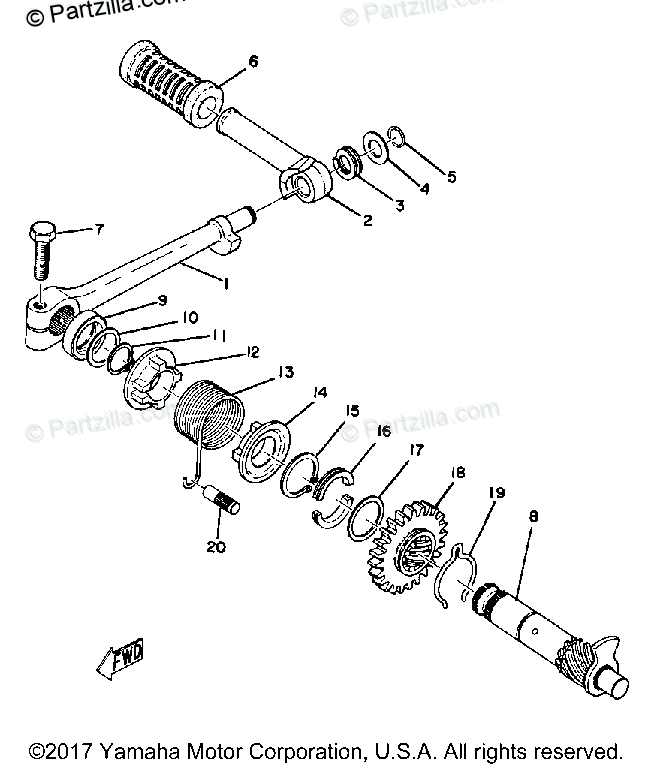 © Partzilla.com
© Partzilla.com
6
5
4
3
2
7
1
9
10
11
12
13
14
15
16
17
18
19
8
20
© Partzilla.com
© Partzilla.com
FWD
©2017 Yamaha Motor Corporation, U.S.A. All rights reserved.