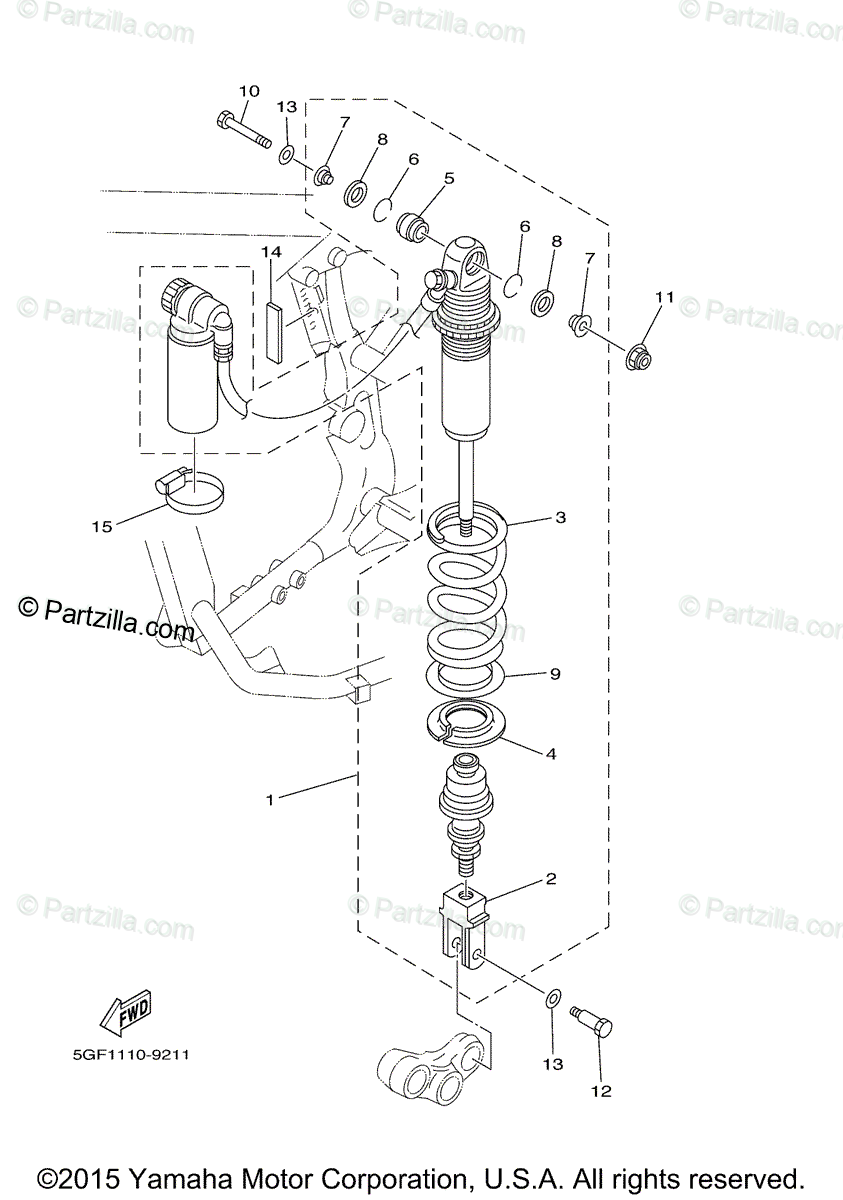 © Partzilla.com
© Partzilla.com
© Partzilla.com

10
13
7
8
6
5
6
8
7
11
14

© Partzilla.com
© Partzilla.com
© Partzilla.com

15
3

© Partzilla.com
© Partzilla.com
© Partzilla.com

9
4
1
2

© Partzilla.com
© Partzilla.com
© Partzilla.com

FWD
5GF1110-9211
13
12

©2015 Yamaha Motor Corporation, U.S.A. All rights reserved.