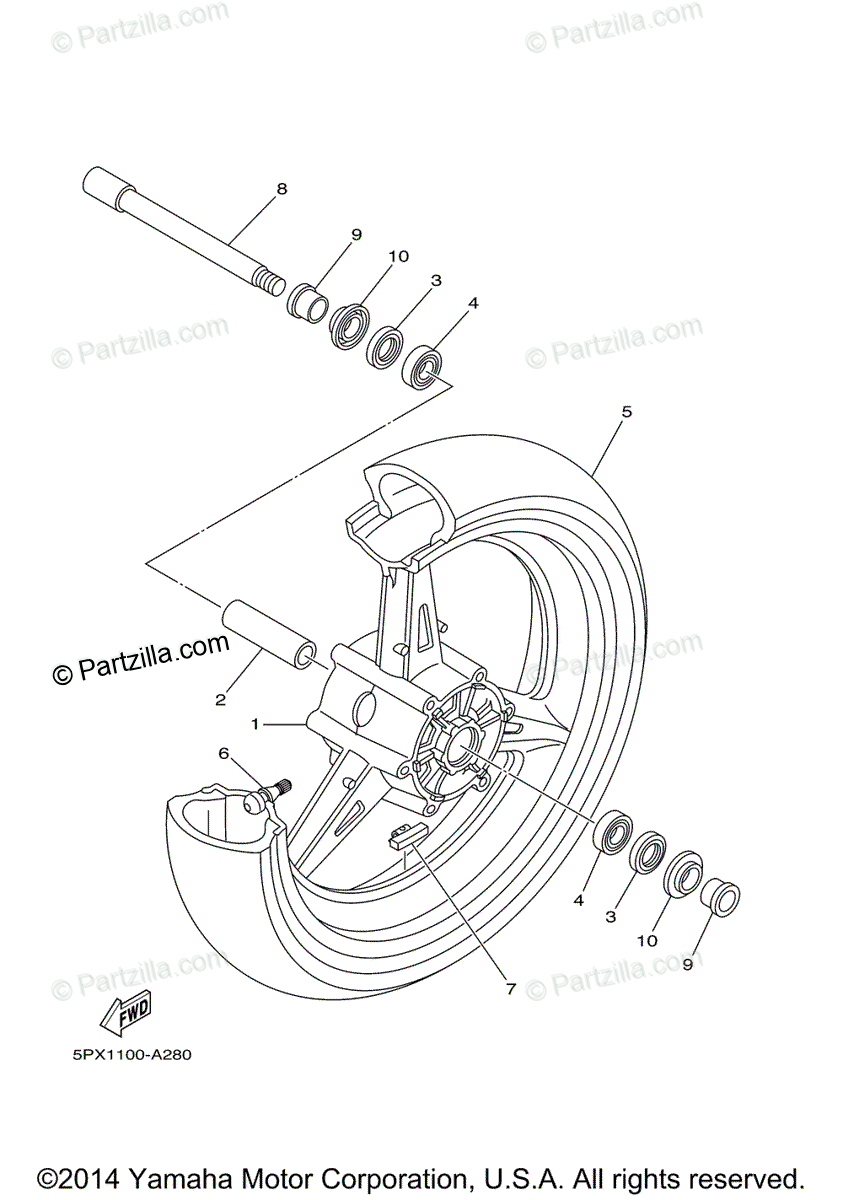 © Partzilla.com
© Partzilla.com
8
9
10
3
4
© Partzilla.com
© Partzilla.com
5
© Partzilla.com
© Partzilla.com
2
1
6
4
3
10
9
7
© Partzilla.com
© Partzilla.com
FWD
5PX1100-A280
©2014 Yamaha Motor Corporation, U.S.A. All rights reserved.