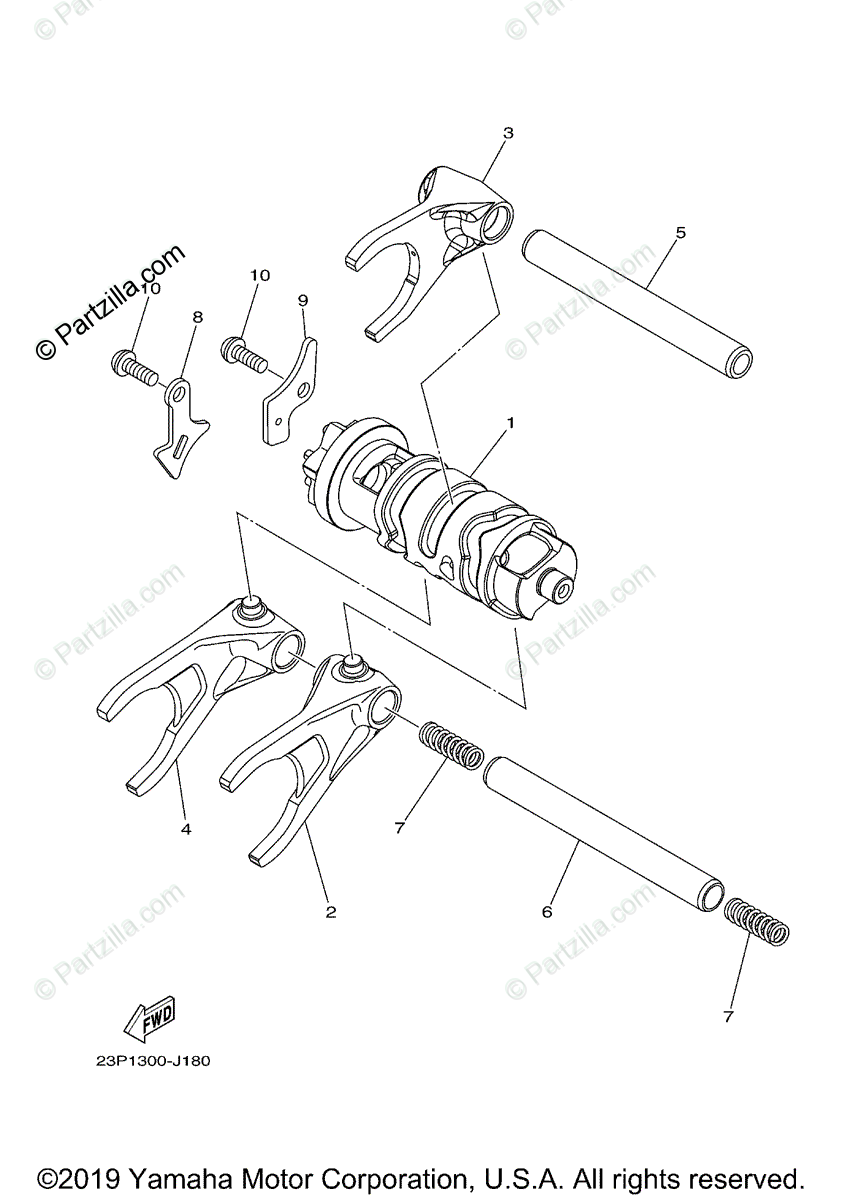 © Partzilla.com

3

5

10

10

8

9

1

4

7

2

6

7

FWD

23P1300-J180

©2019 Yamaha Motor Corporation, U.S.A. All rights reserved.