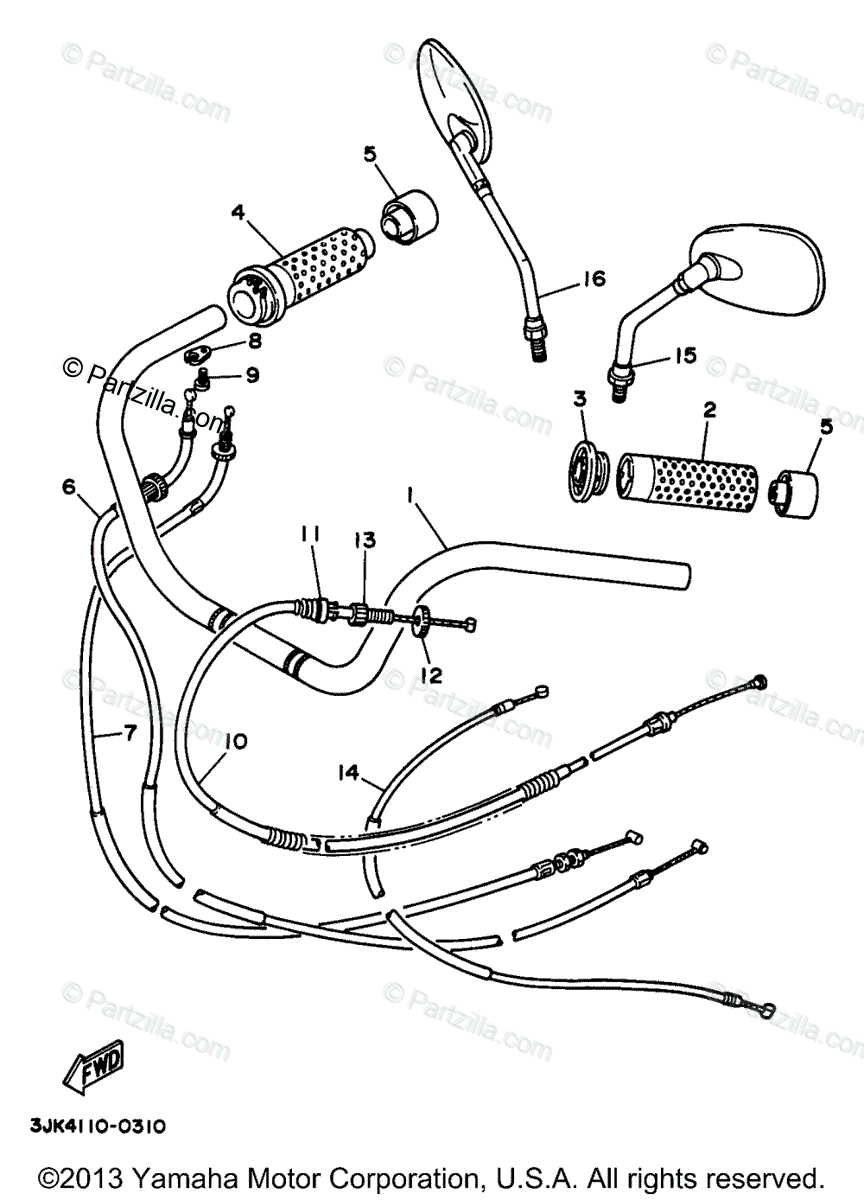 © Partzilla.com

5
4
16
8
9
15
3
2
5
6
1
11
13
12
7
10
14

FWD

3JK4110-0310

©2013 Yamaha Motor Corporation, U.S.A. All rights reserved.