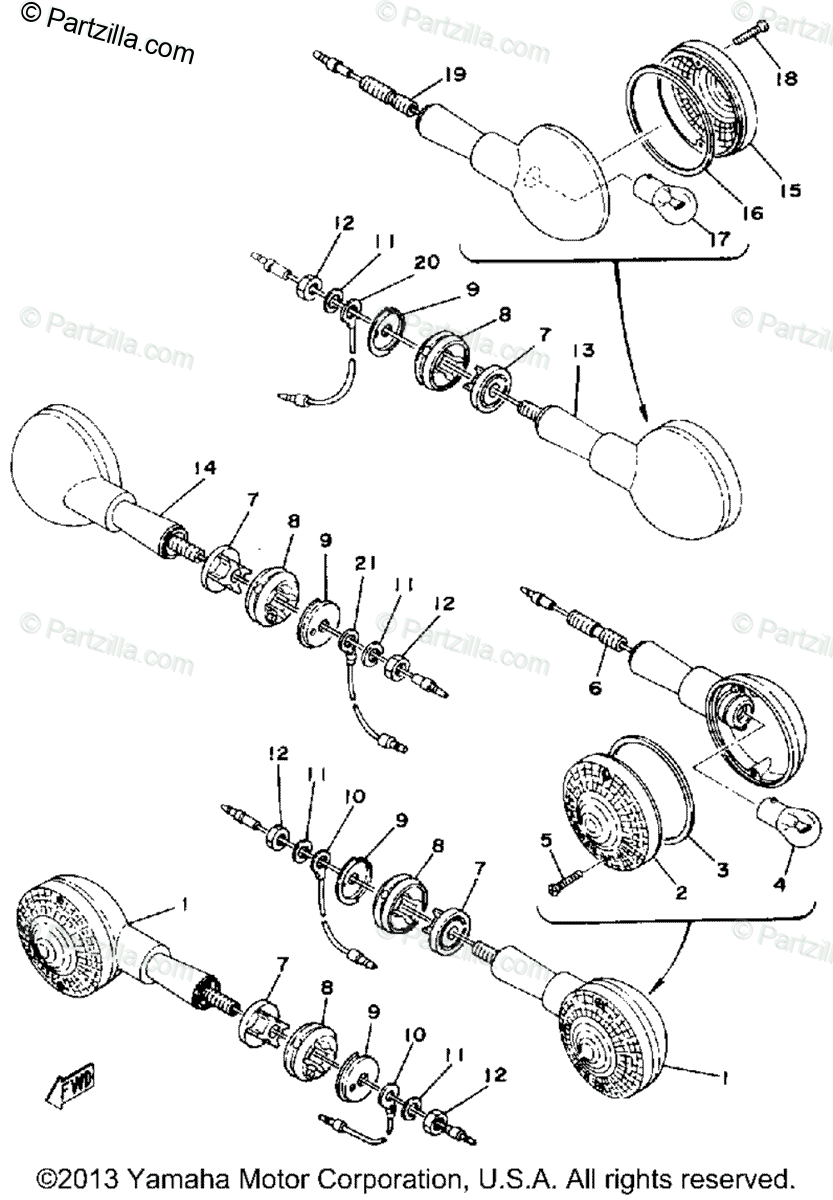 © Partzilla.com

19
18
15
16
17
12
11
20
9
8
7
13
14
7
8
9
21
11
12
6
12
11
10
9
8
7
5
3
2
4
1
7
8
9
10
11
12
1
FWD

©2013 Yamaha Motor Corporation, U.S.A. All rights reserved.