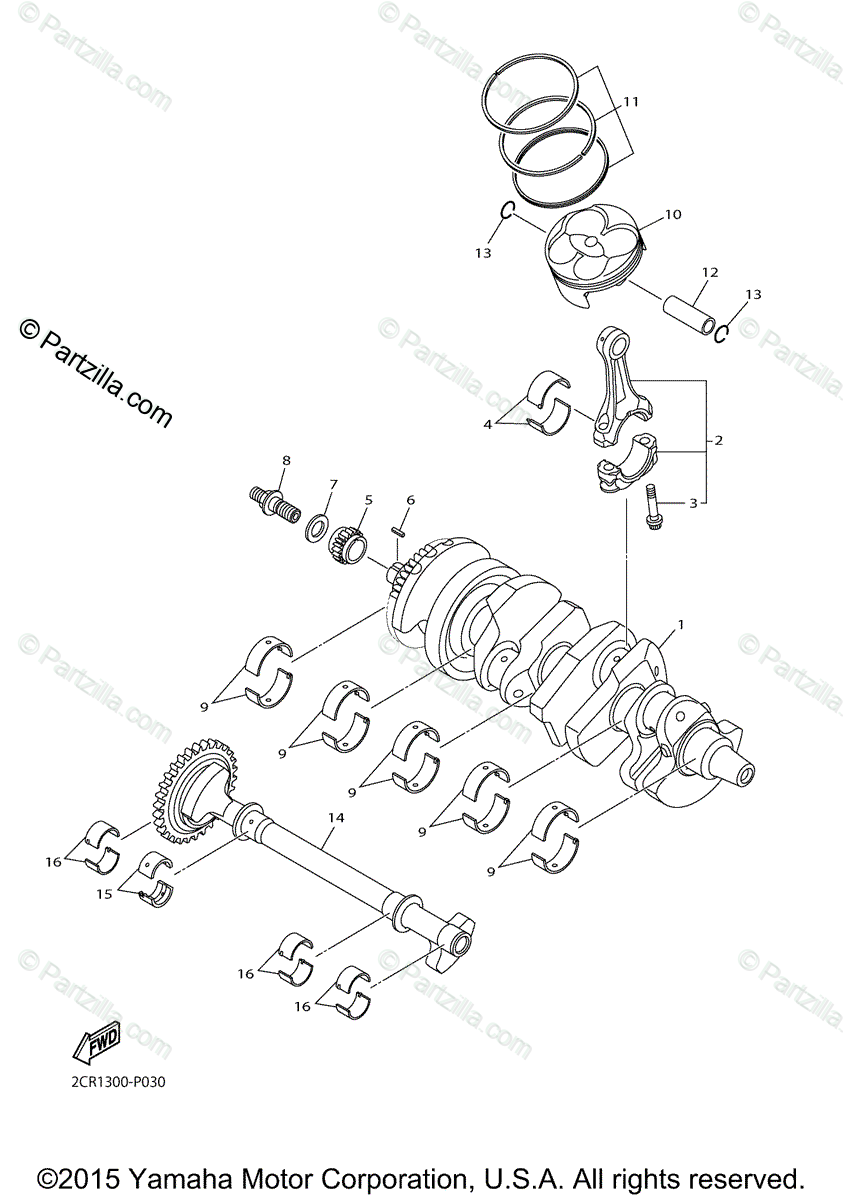 © Partzilla.com

11

10

13

12

13

4

2

3

8

7

5

6

1

9

9

9

9

9

14

16

15

16

16

FWD

2CR1300-P030

©2015 Yamaha Motor Corporation, U.S.A. All rights reserved.