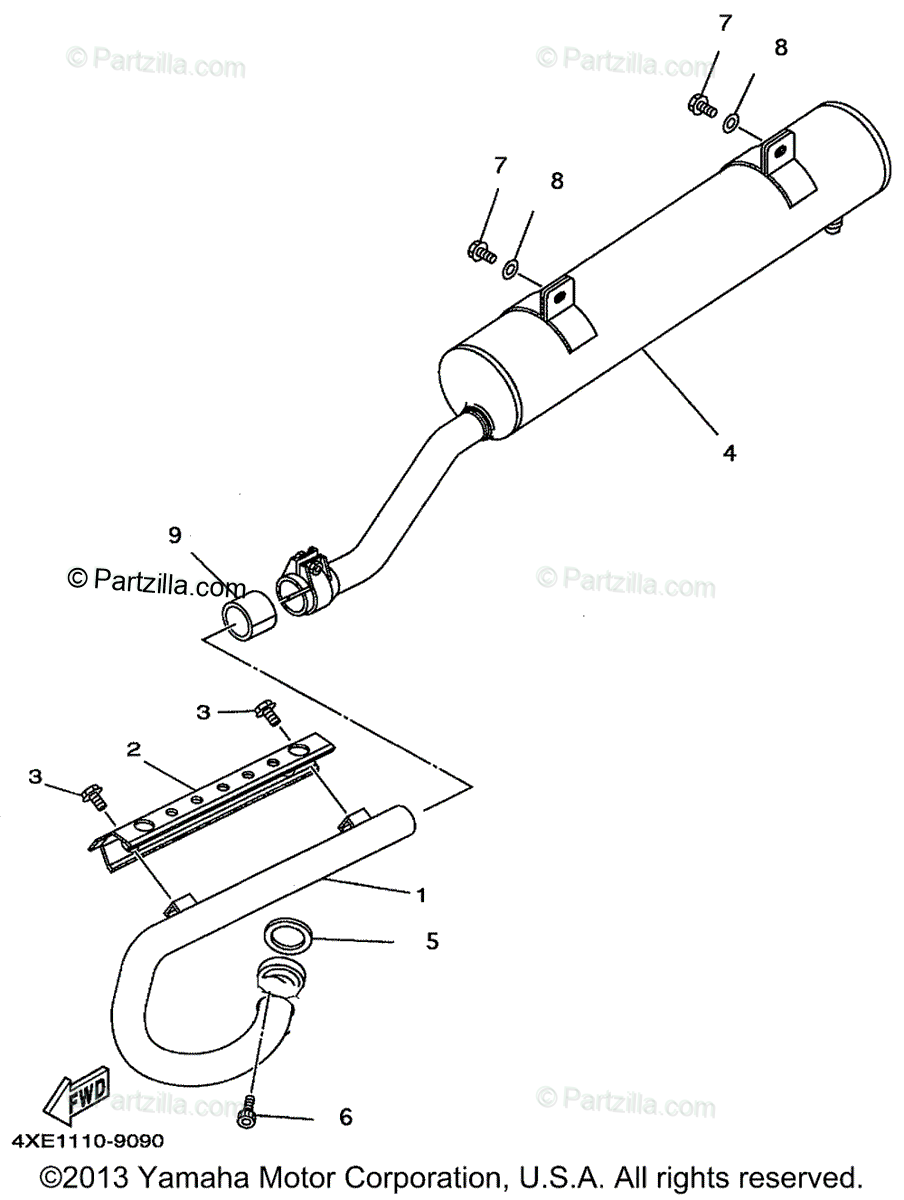 © Partzilla.com
© Partzilla.com
7
8
7
8
4
9
© Partzilla.com
© Partzilla.com
3
2
3
1
5
FWD
© Partzilla.com
© Partzilla.com
6
4XE1110-9090
©2013 Yamaha Motor Corporation, U.S.A. All rights reserved.