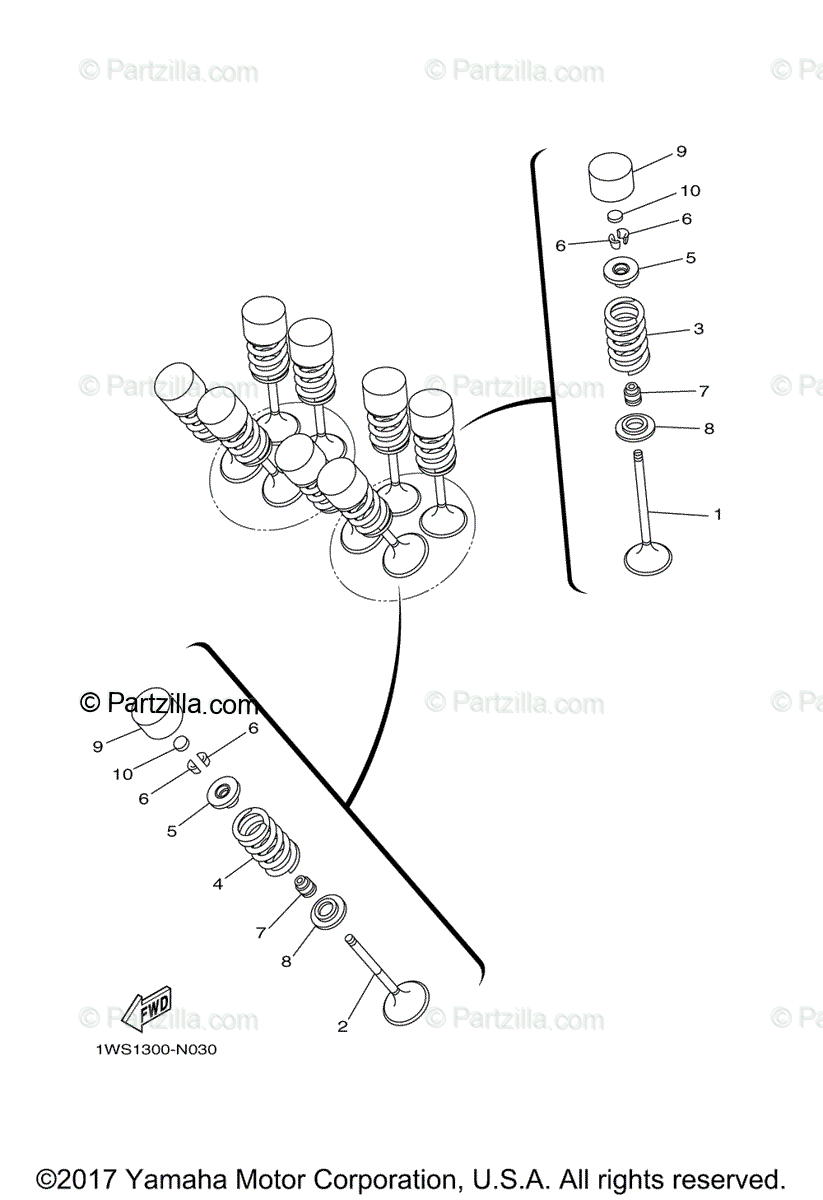 © Partzilla.com © Partzilla.com © Pa

9
10
6
6
5
3
7
8
1

© Partzilla.com © Partzilla.com © Pa

© Partzilla.com © Partzilla.com © Pa

9
6
10
6
5
4
7
8
2

FWD

© Partzilla.com © Partzilla.com © Pa

1WS1300-N030

©2017 Yamaha Motor Corporation, U.S.A. All rights reserved.