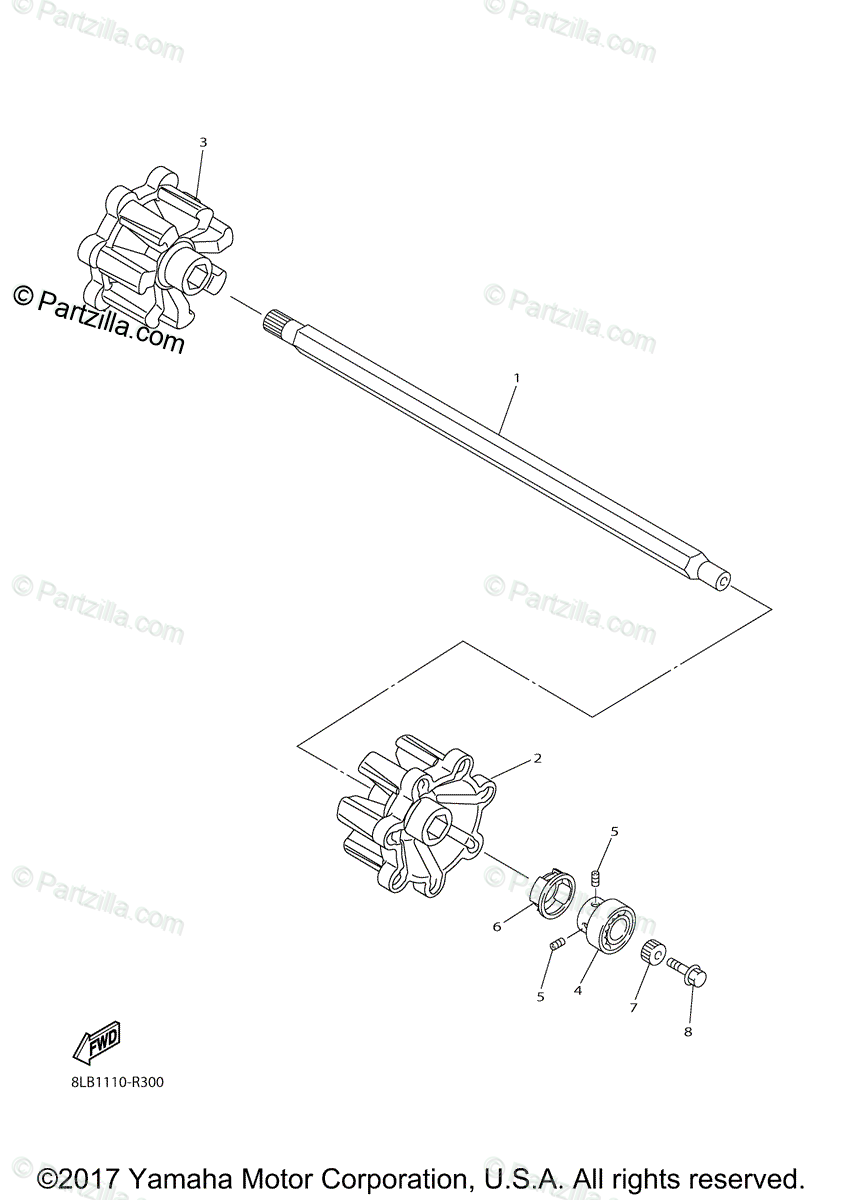 © Partzilla.com
© Partzilla.com
3
© Partzilla.com
© Partzilla.com
1
© Partzilla.com
© Partzilla.com
2
5
© Partzilla.com
© Partzilla.com
6
5
4
7
8
FWD
8LB1110-R300
©2017 Yamaha Motor Corporation, U.S.A. All rights reserved.