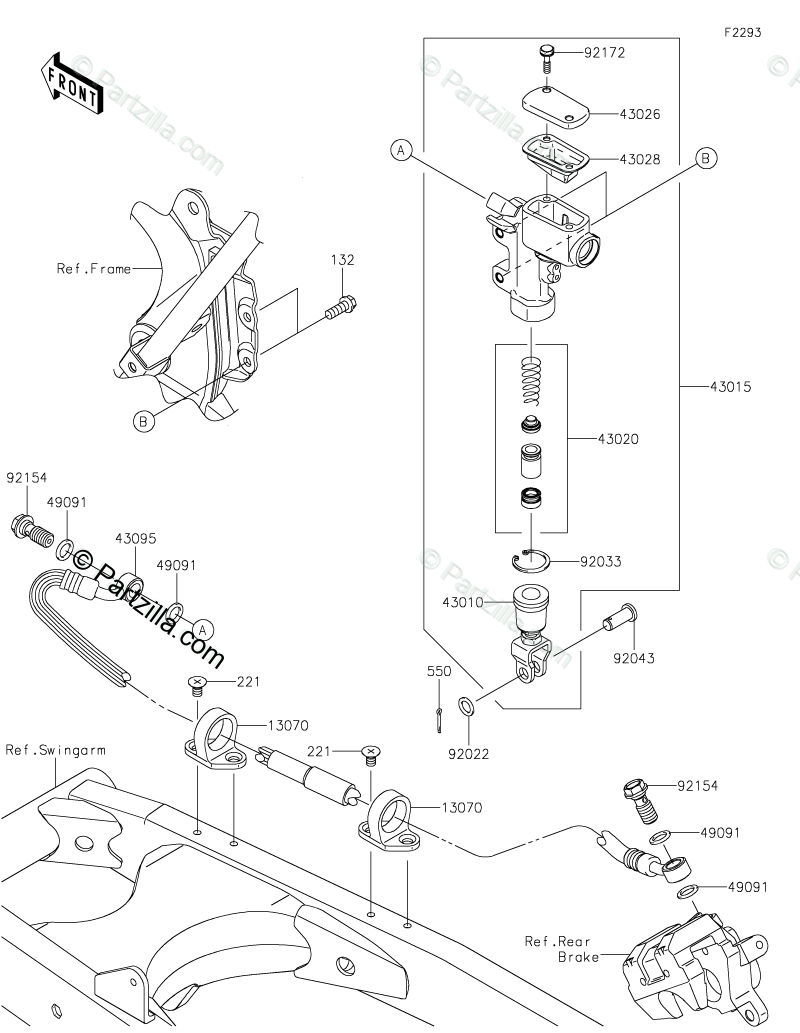 F2293

FRONT

© Partzilla.com

92172

43026

43028

A

B

Ref.Frame

132

B

43015

43020

92033

43010

92043

550

92022

92154

49091

43095

49091

© Partzilla.com

A

221

13070

221

13070

Ref.Swingarm

92154

49091

49091

Ref.Rear Brake