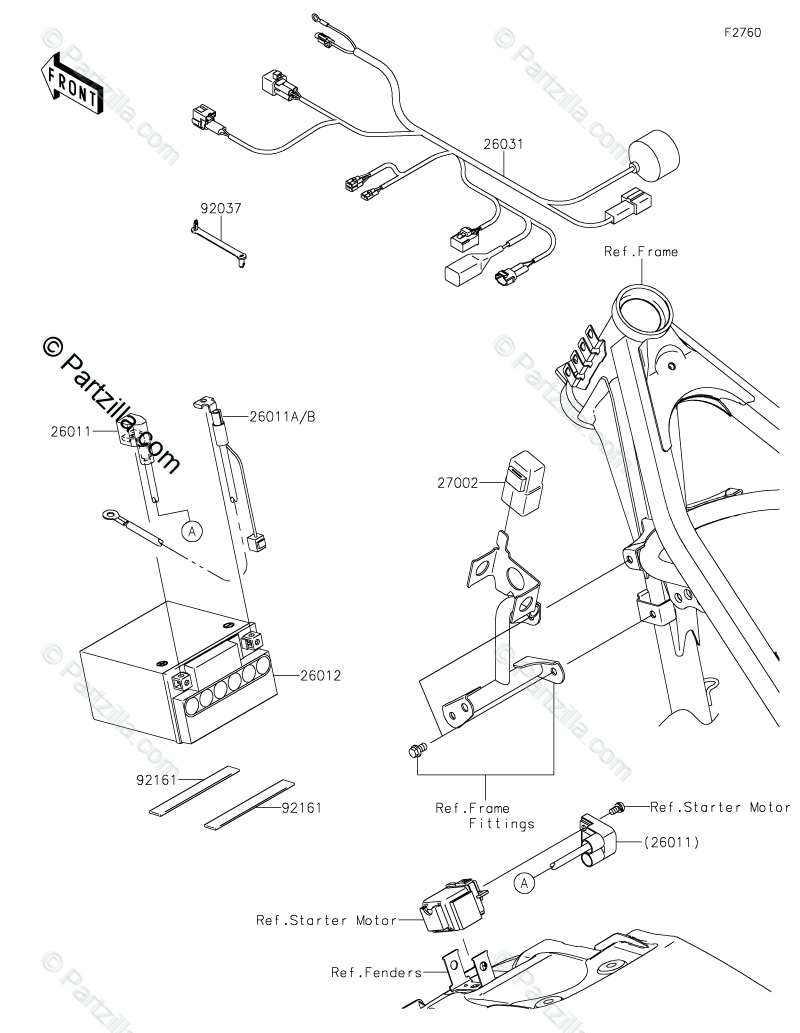 F2760

FRONT

© Partzilla.com

26031

92037

Ref.Frame

26011

26011A/B

A

27002

26012

92161

92161

Ref.Frame
Fittings

Ref.Starter Motor

(26011)

A

Ref.Starter Motor

Ref.Fenders