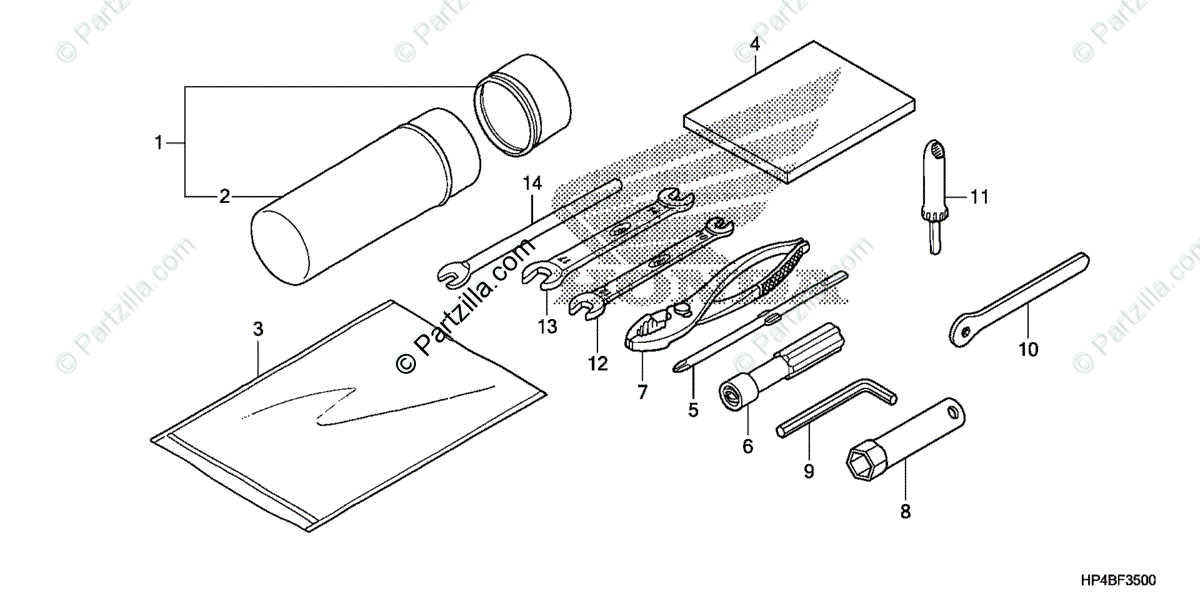 © Partzilla.com

1
2
3
4
14
13
12
7
5
6
9
8
11
10

© Partzilla.com

HP4BF3500