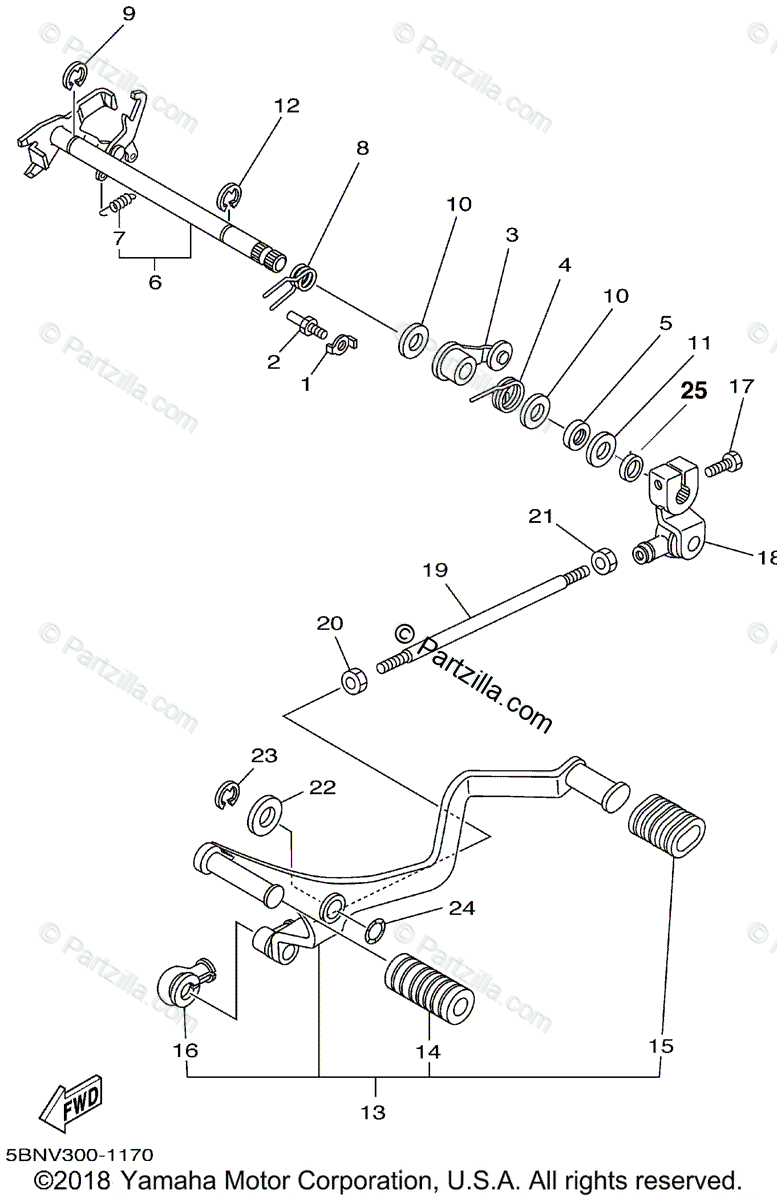 9
12
8
10
3
4
10
5
11
25
17
7
6
2
1
21
18
19
20
© Partzilla.com
23
22
24
16
14
15
13
FWD
5BNV300-1170
©2018 Yamaha Motor Corporation, U.S.A. All rights reserved.