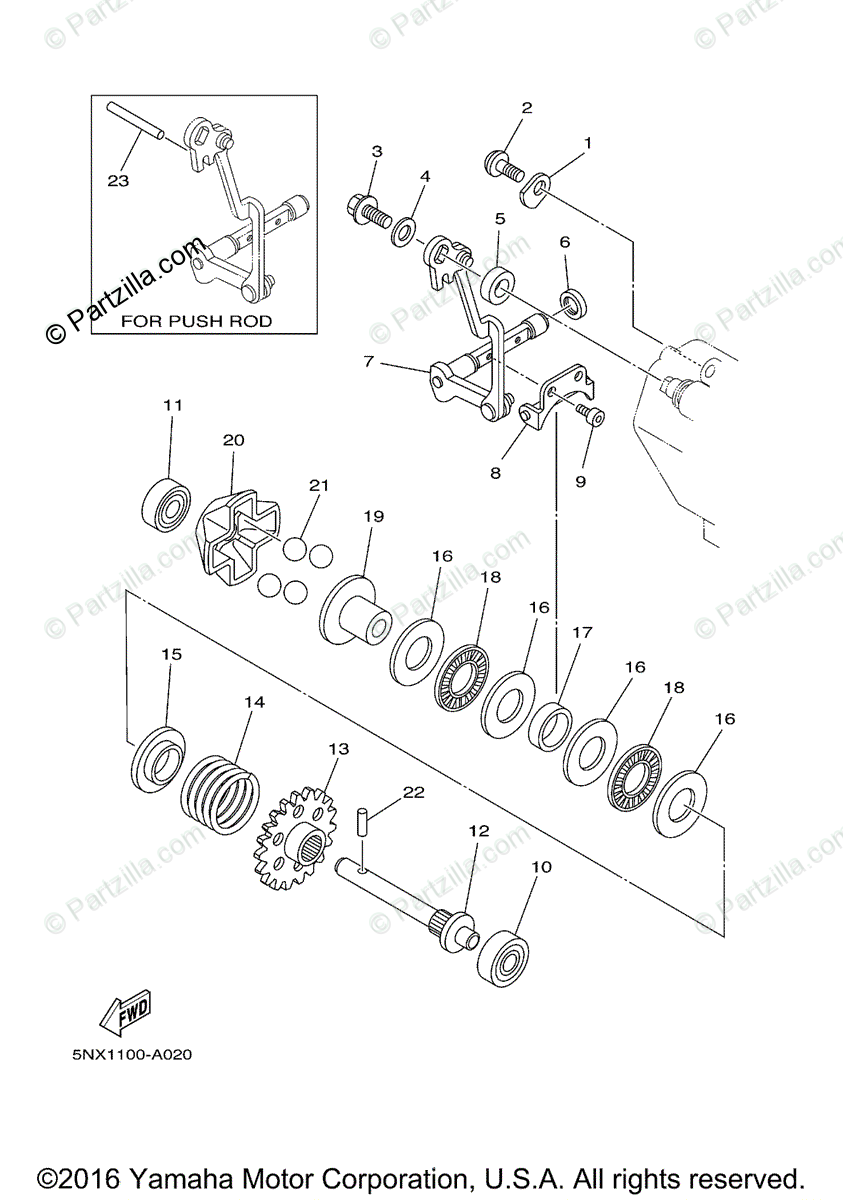 © Partzilla.com

23

FOR PUSH ROD

2
1
3
4
5
6
7
8
9
11
20
21
19
16
18
16
17
16
18
16
15
14
13
22
12
10

FWD

5NX1100-A020

©2016 Yamaha Motor Corporation, U.S.A. All rights reserved.