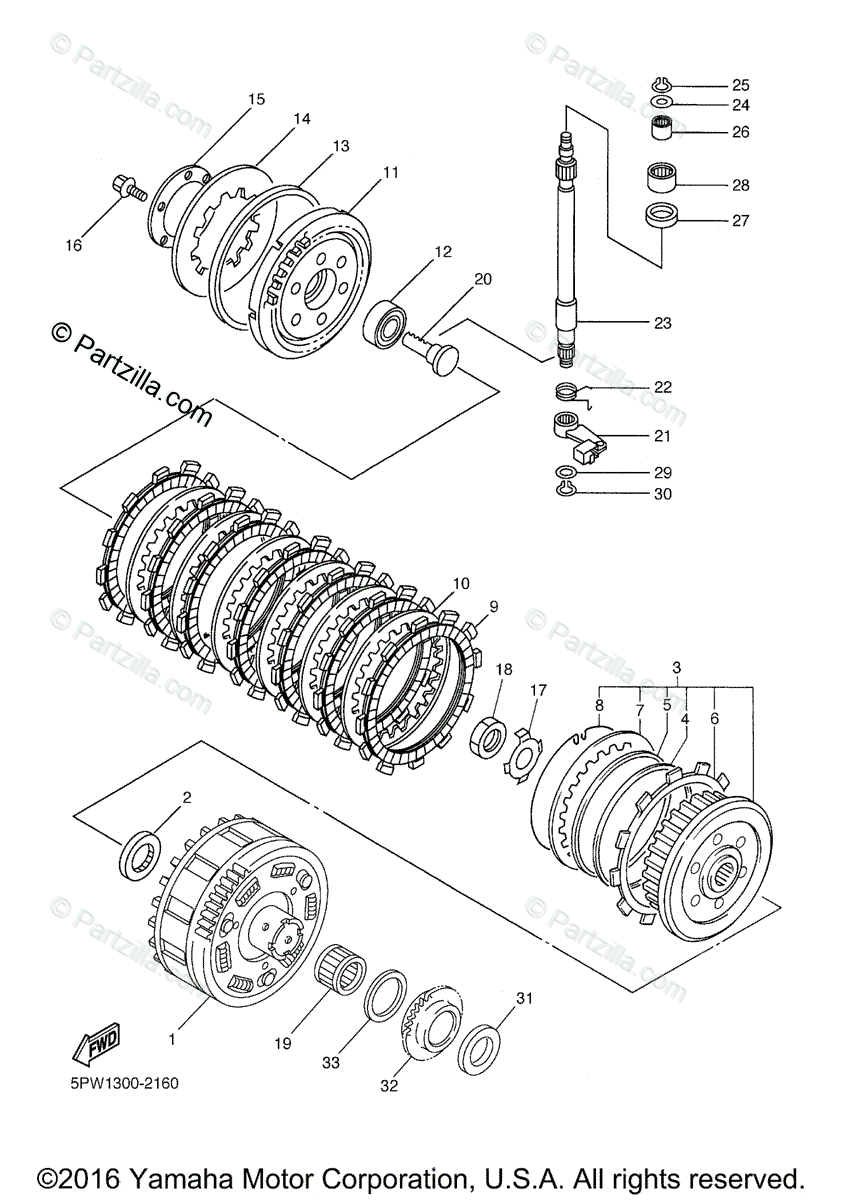 © Partzilla.com

15
14
13
11
16
12
20

25
24
26
28
27
23
22
21
29
30

10
9
18
17
3
8
7
5
4
6

2
1
19
33
32
31

FWD

5PW1300-2160

©2016 Yamaha Motor Corporation, U.S.A. All rights reserved.