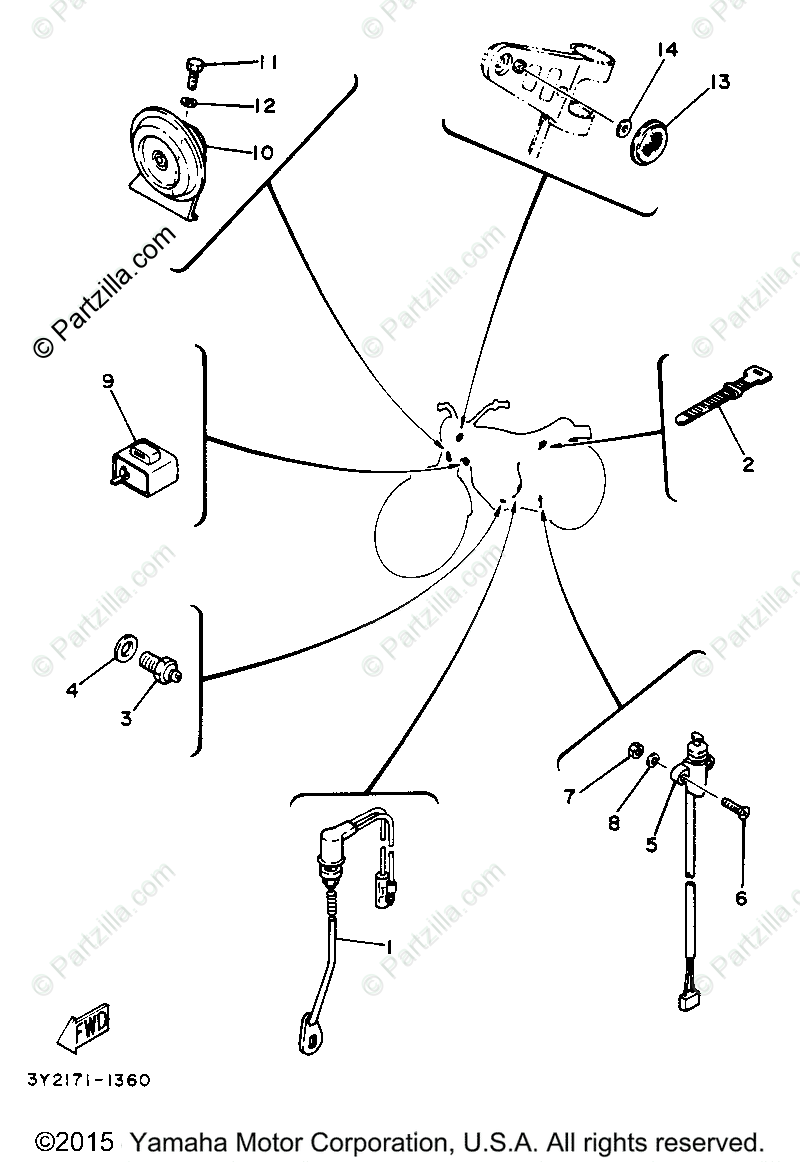 © Partzilla.com

11
12
10
14
13
9
2
4
3
7
8
5
6
1
FWD

3Y2171-1360

©2015 Yamaha Motor Corporation, U.S.A. All rights reserved.