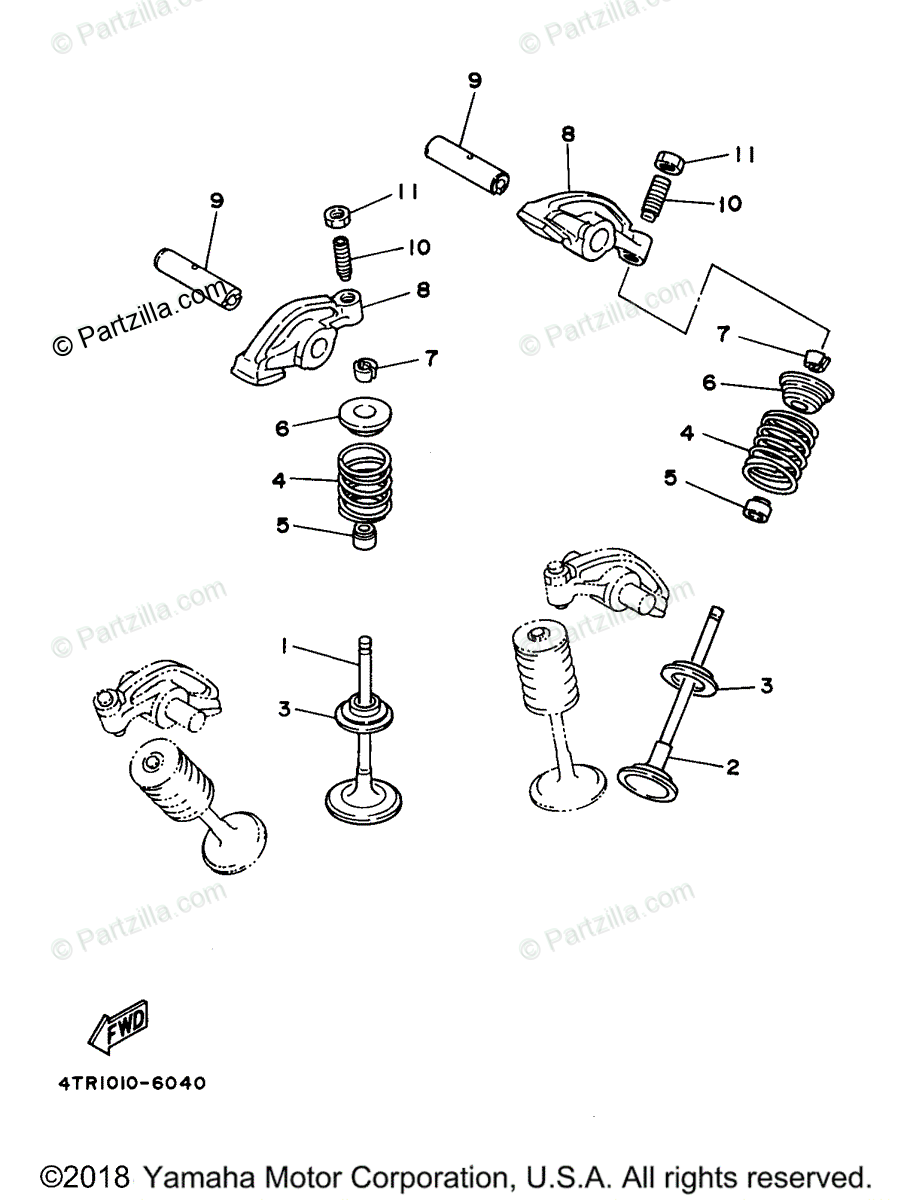 © Partzilla.com
© Partzilla.com

9
8
11
10
9
11
10
8
© Partzilla.com
© Partzilla.com
7
7
6
6
4
4
5
5

© Partzilla.com
© Partzilla.com
1
3
3
2

© Partzilla.com
© Partzilla.com

FWD

4TR1010-6040

©2018 Yamaha Motor Corporation, U.S.A. All rights reserved.