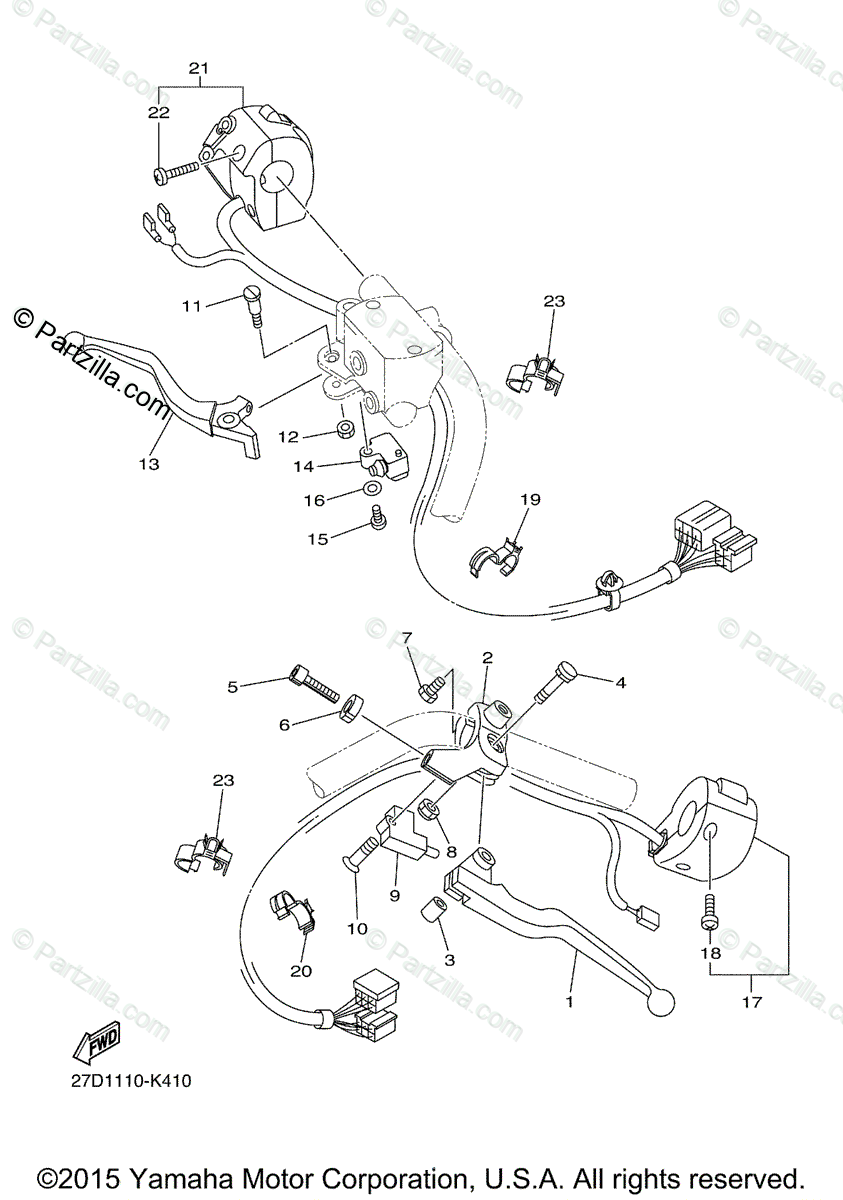 © Partzilla.com

21
22
11
23
13
12
14
16
15
19

7
2
5
4
6
23
8
9
10
3
20
1
18
17

FWD

27D1110-K410

©2015 Yamaha Motor Corporation, U.S.A. All rights reserved.