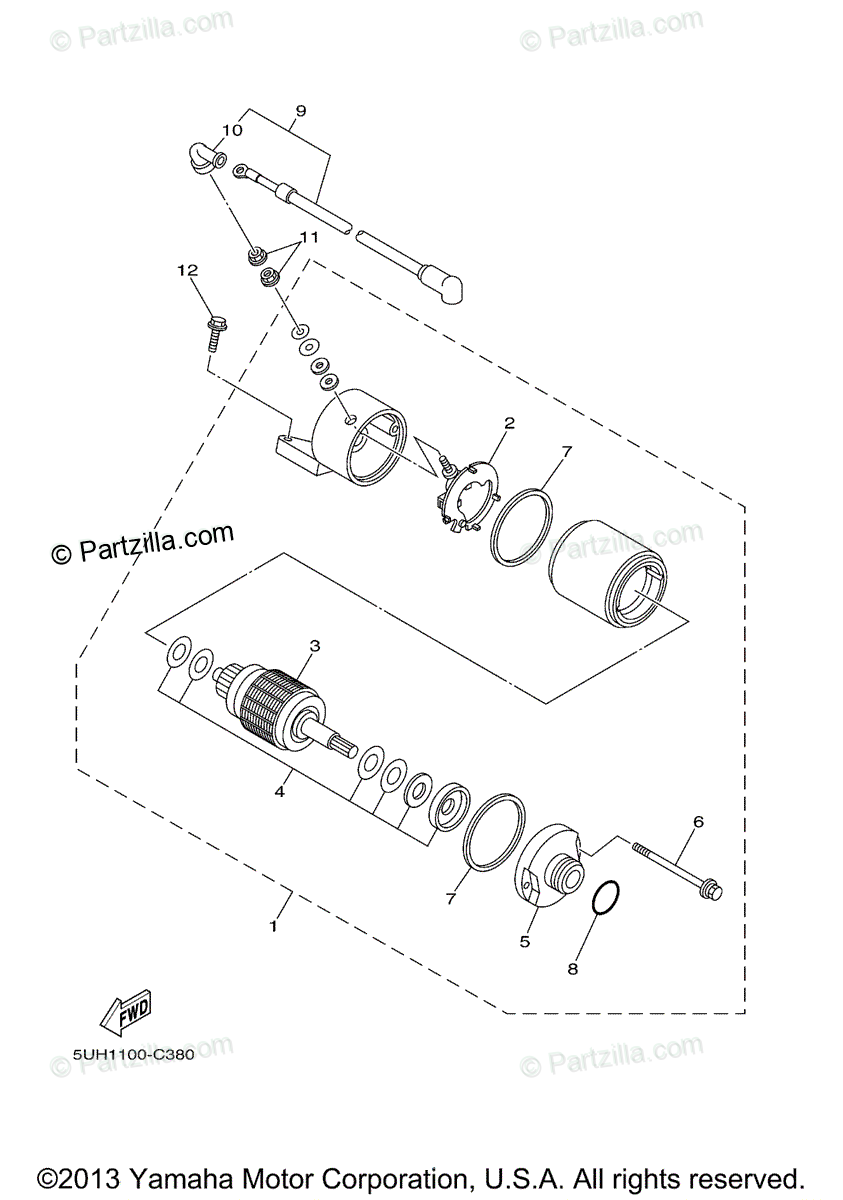 © Partzilla.com
© Partzilla.com
9
10
11
12
2
7
© Partzilla.com
© Partzilla.com
3
4
6
7
5
8
1
FWD
5UH1100-C380
© Partzilla.com
© Partzilla.com
©2013 Yamaha Motor Corporation, U.S.A. All rights reserved.