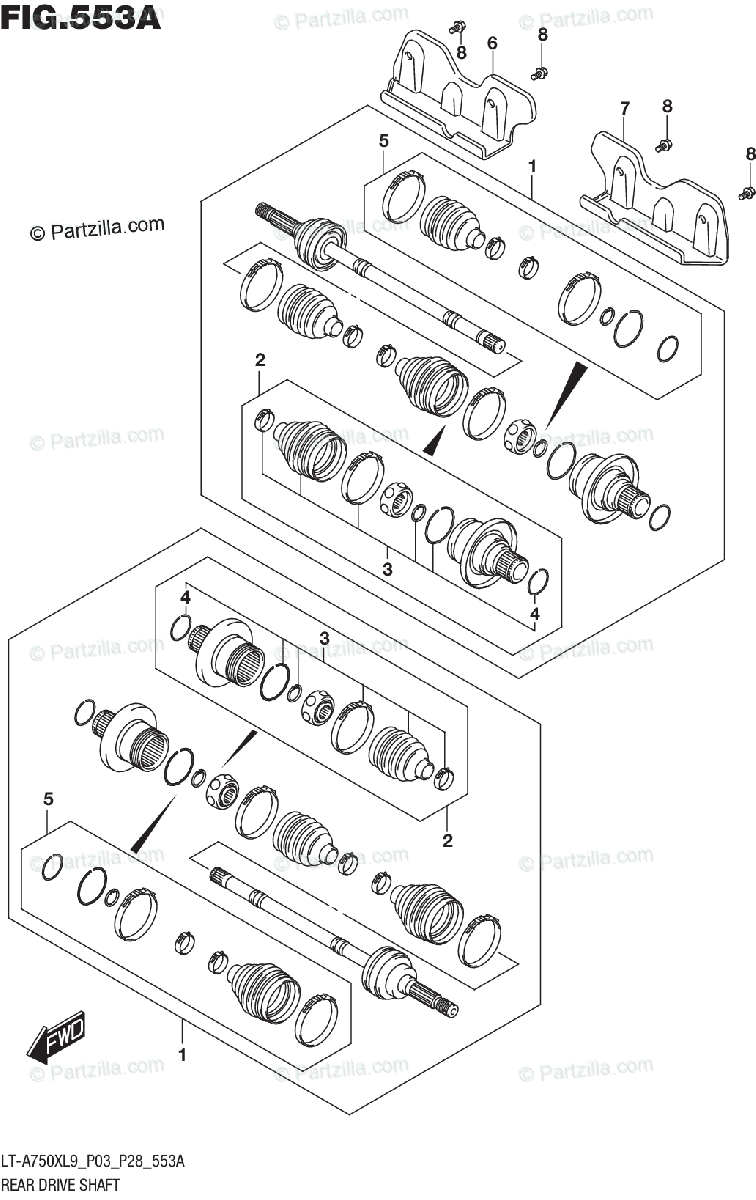 FIG.553A

© Partzilla.com

8
6
8
7
8
8
5
1
2
3
4
4
3
2
5
1
FWD

LT-A750XL9_P03_P28_553A
REAR DRIVE SHAFT