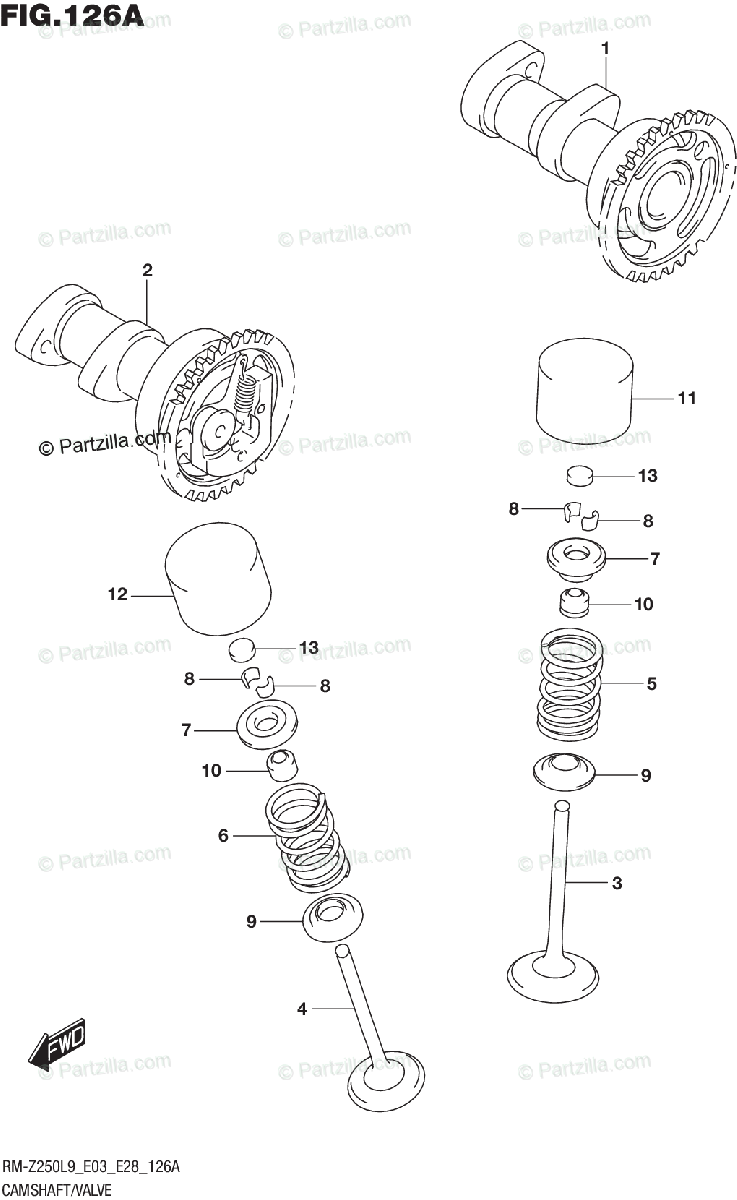 FIG.126A

© Partzilla.com

1

2

11

13

8

8

7

10

5

9

3

12

13

8

8

7

10

6

9

4

FWD

RM-Z250L9_E03_E28_126A
CAMSHAFT/VALVE