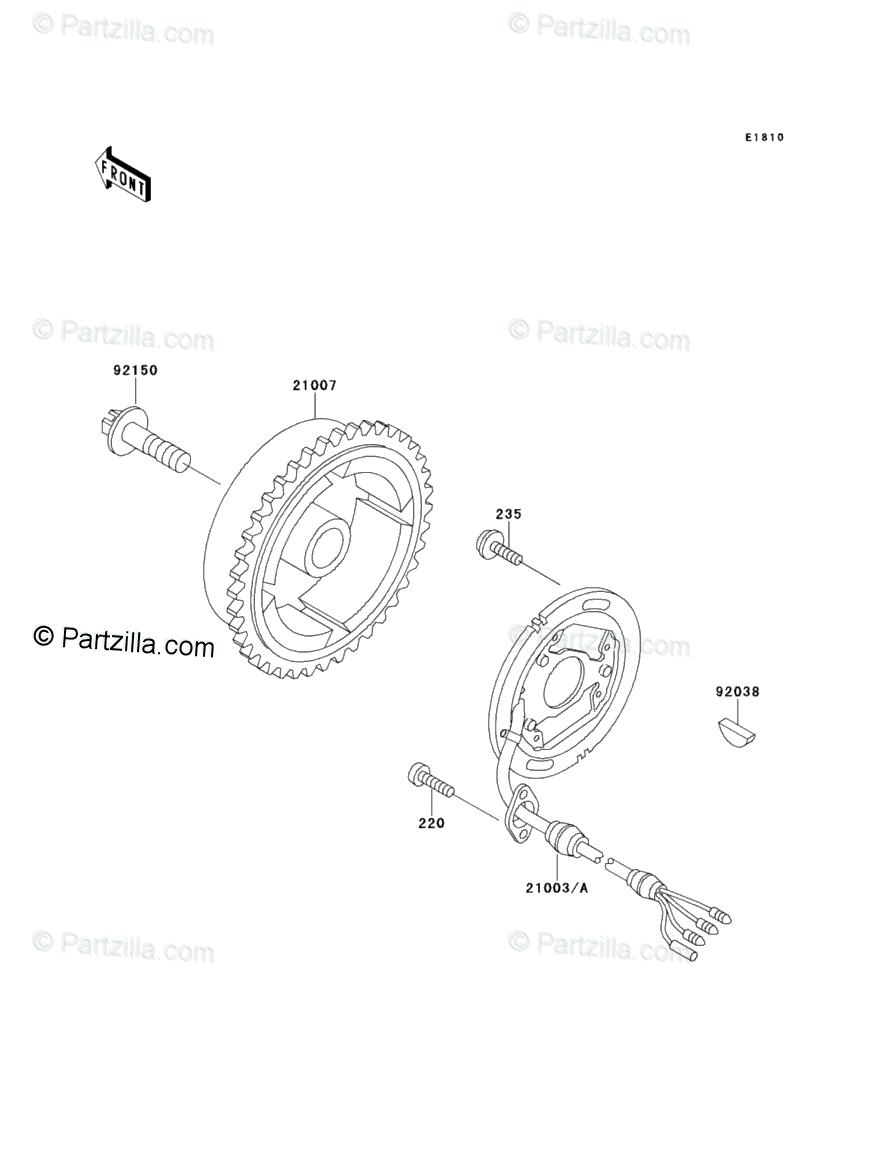 © Partzilla.com
© Partzilla.com

E1810

FRONT

© Partzilla.com
© Partzilla.com

92150

21007

235

© Partzilla.com
© Partzilla.com

92038

220

21003/A

© Partzilla.com
© Partzilla.com