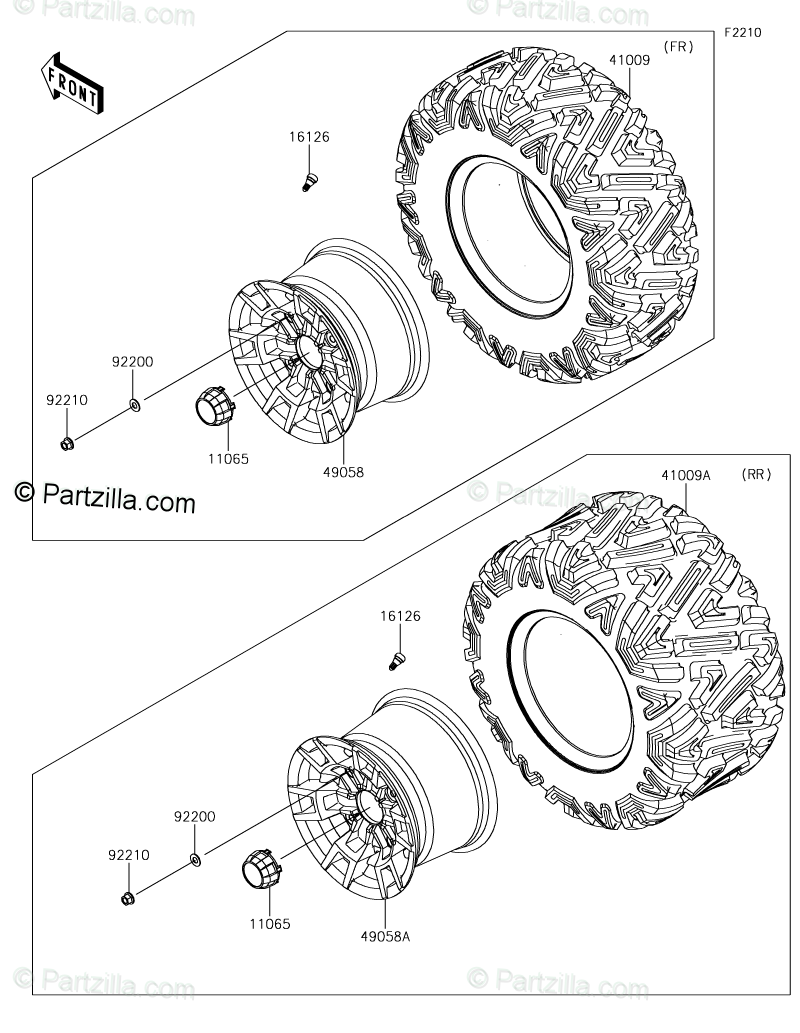 © Partzilla.com
© Partzilla.com
F2210
FRONT
41009
(FR)
16126
92200
92210
11065
49058
© Partzilla.com
© Partzilla.com
41009A
(RR)
16126
92200
92210
11065
49058A
© Partzilla.com
© Partzilla.com