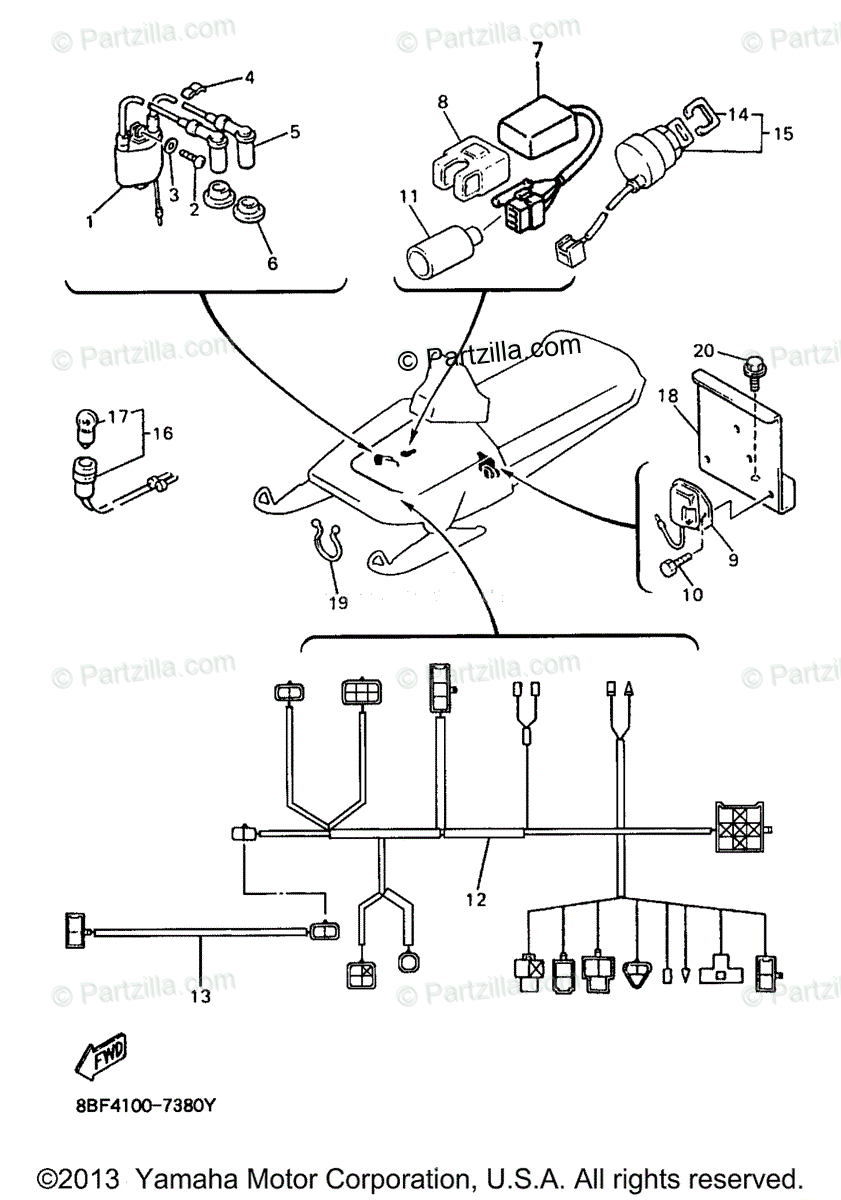 © Partzilla.com © Partzilla.com © Partzilla.com

4
5
1
3
2
6
7
8
11
14
15

© Partzilla.com © Partzilla.com © Partzilla.com

20
18
17
16
9
10
19

© Partzilla.com © Partzilla.com © Partzilla.com

12
13

© Partzilla.com © Partzilla.com © Partzilla.com

FWD

8BF4100-7380Y

©2013 Yamaha Motor Corporation, U.S.A. All rights reserved.