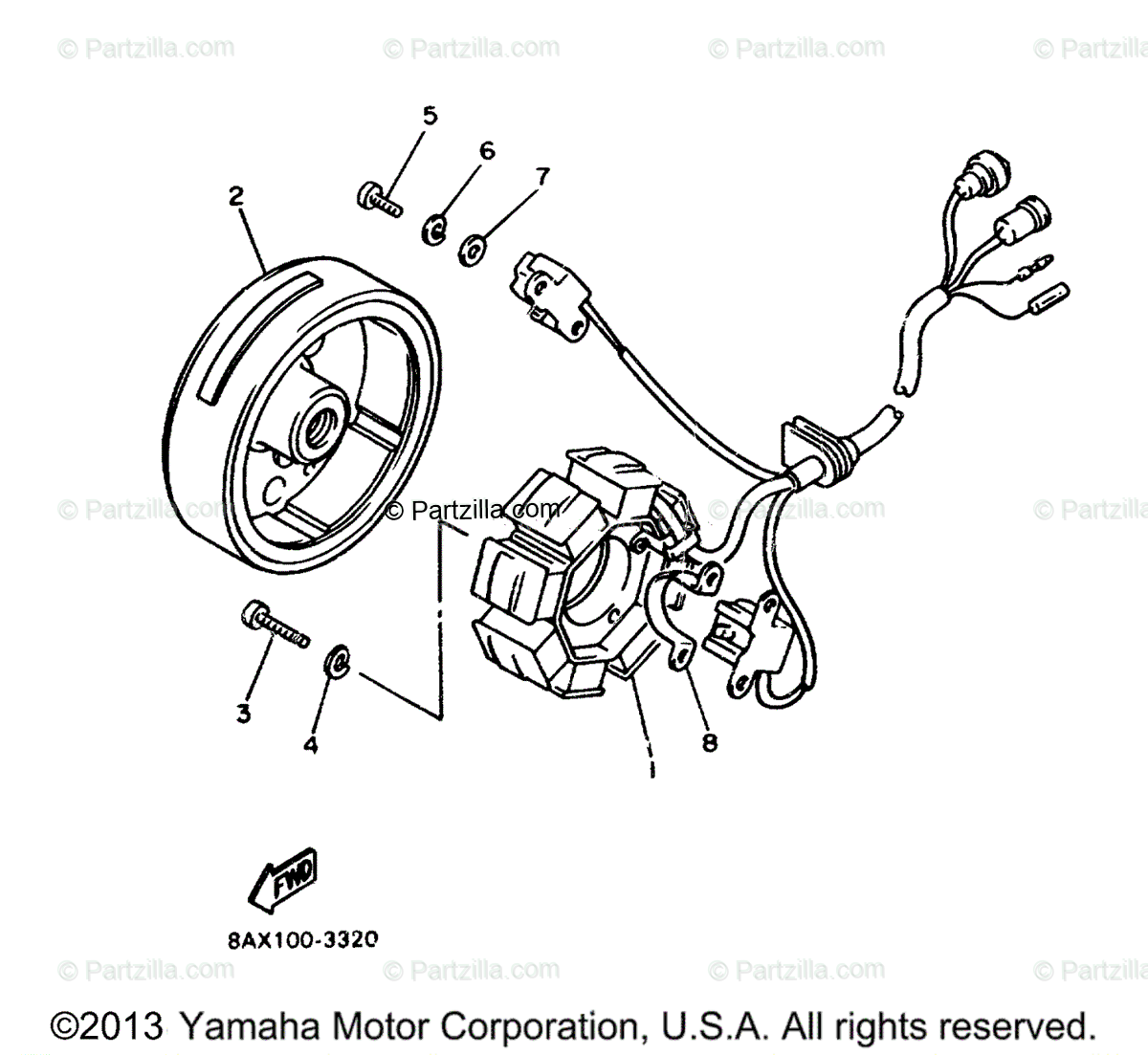 © Partzilla.com © Partzilla.com © Partzilla.com © Partzilla.com

5
6
7
2

© Partzilla.com © Partzilla.com © Partzilla.com © Partzilla.com

3
4
1
8

FWD

8AX100-3320

© Partzilla.com © Partzilla.com © Partzilla.com © Partzilla.com

©2013 Yamaha Motor Corporation, U.S.A. All rights reserved.