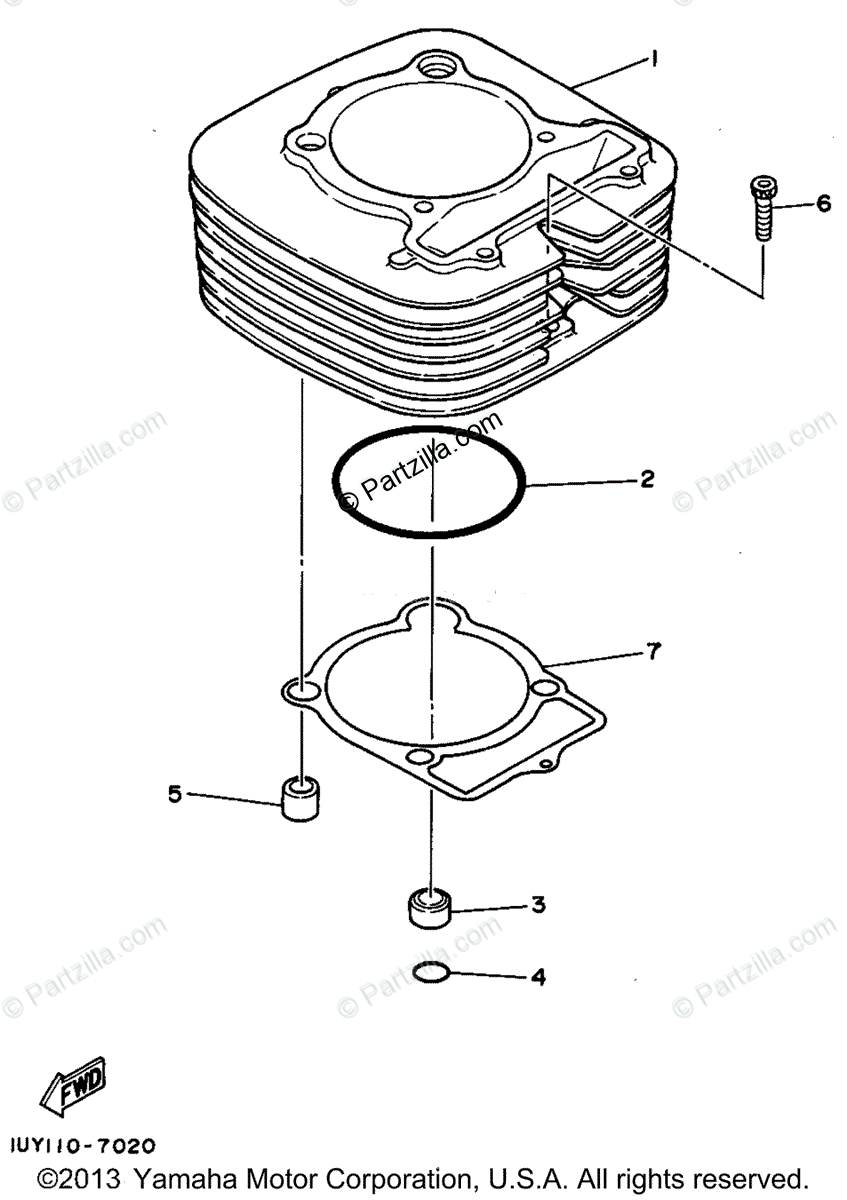 1
6
© Partzilla.com
© Partzilla.com
© Partzilla.com
2
7
5
3
4
© Partzilla.com
© Partzilla.com
© Partzilla.com
FWD
1UY110-7020
©2013 Yamaha Motor Corporation, U.S.A. All rights reserved.