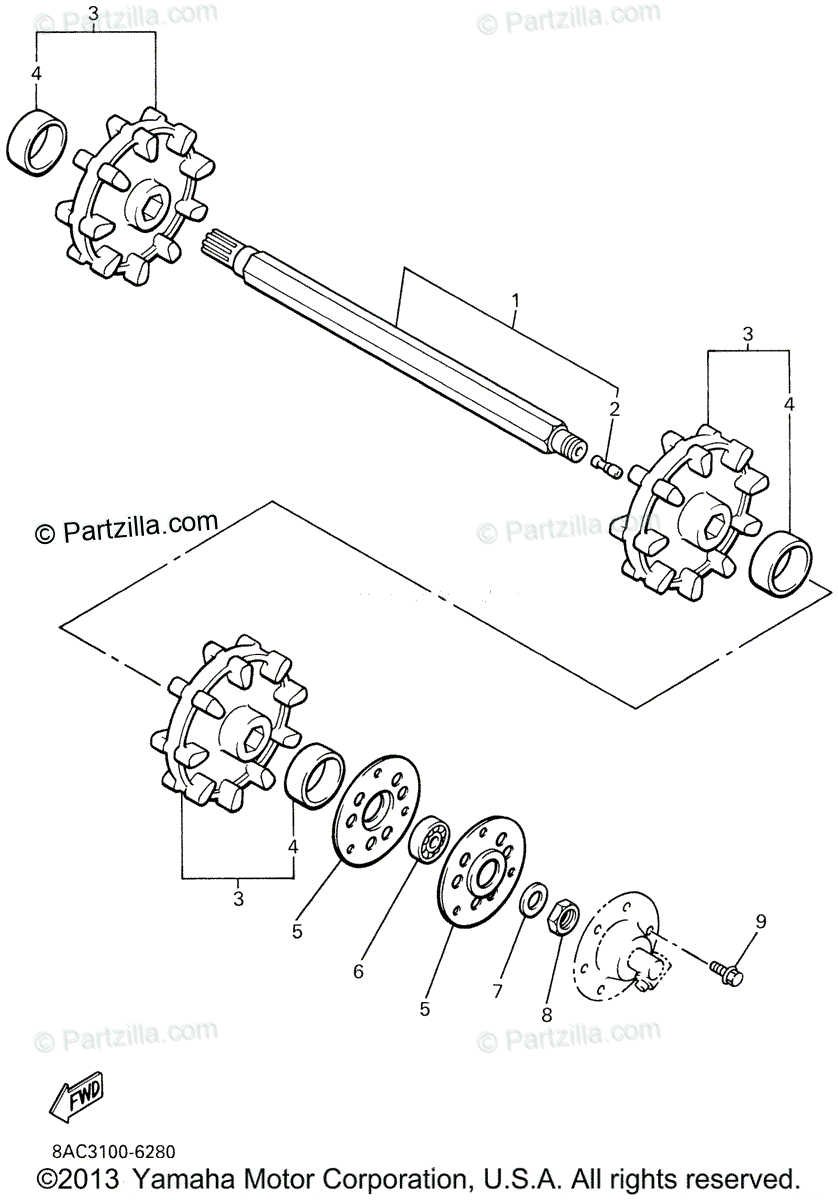 © Partzilla.com
© Partzilla.com
3
4
1
2
3
4
© Partzilla.com
© Partzilla.com
4
3
5
6
5
7
8
9
© Partzilla.com
© Partzilla.com
FWD
8AC3100-6280
©2013 Yamaha Motor Corporation, U.S.A. All rights reserved.