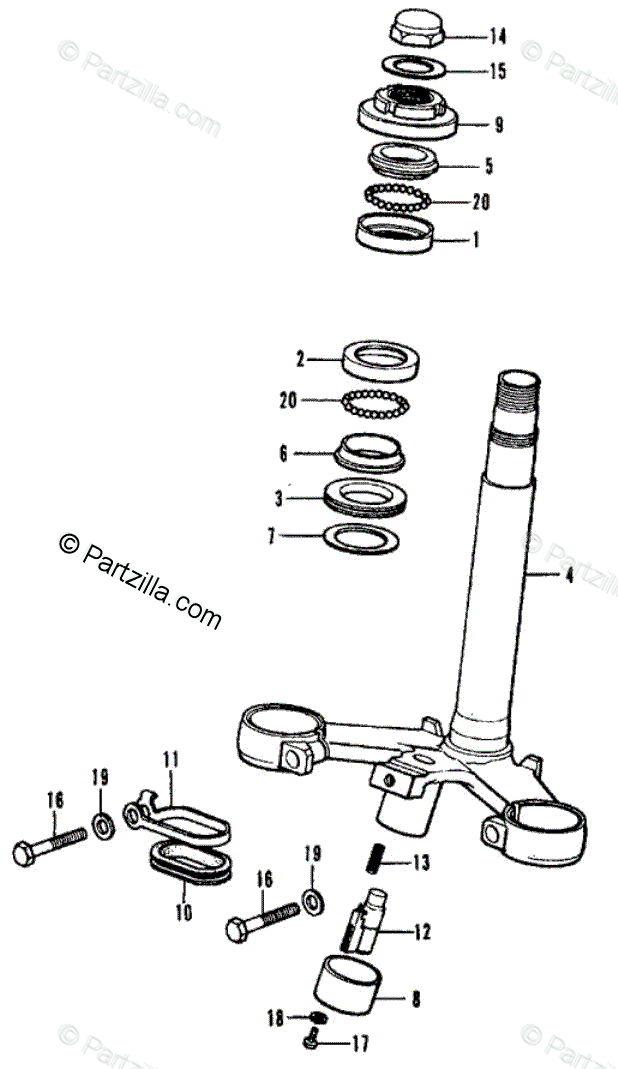 © Partzilla.com
© Partzilla.com
14
15
9
5
20
1
2
20
6
3
7
© Partzilla.com
© Partzilla.com
4
11
16
19
10
16
19
13
12
8
18
17
© Partzilla.com
© Partzilla.com