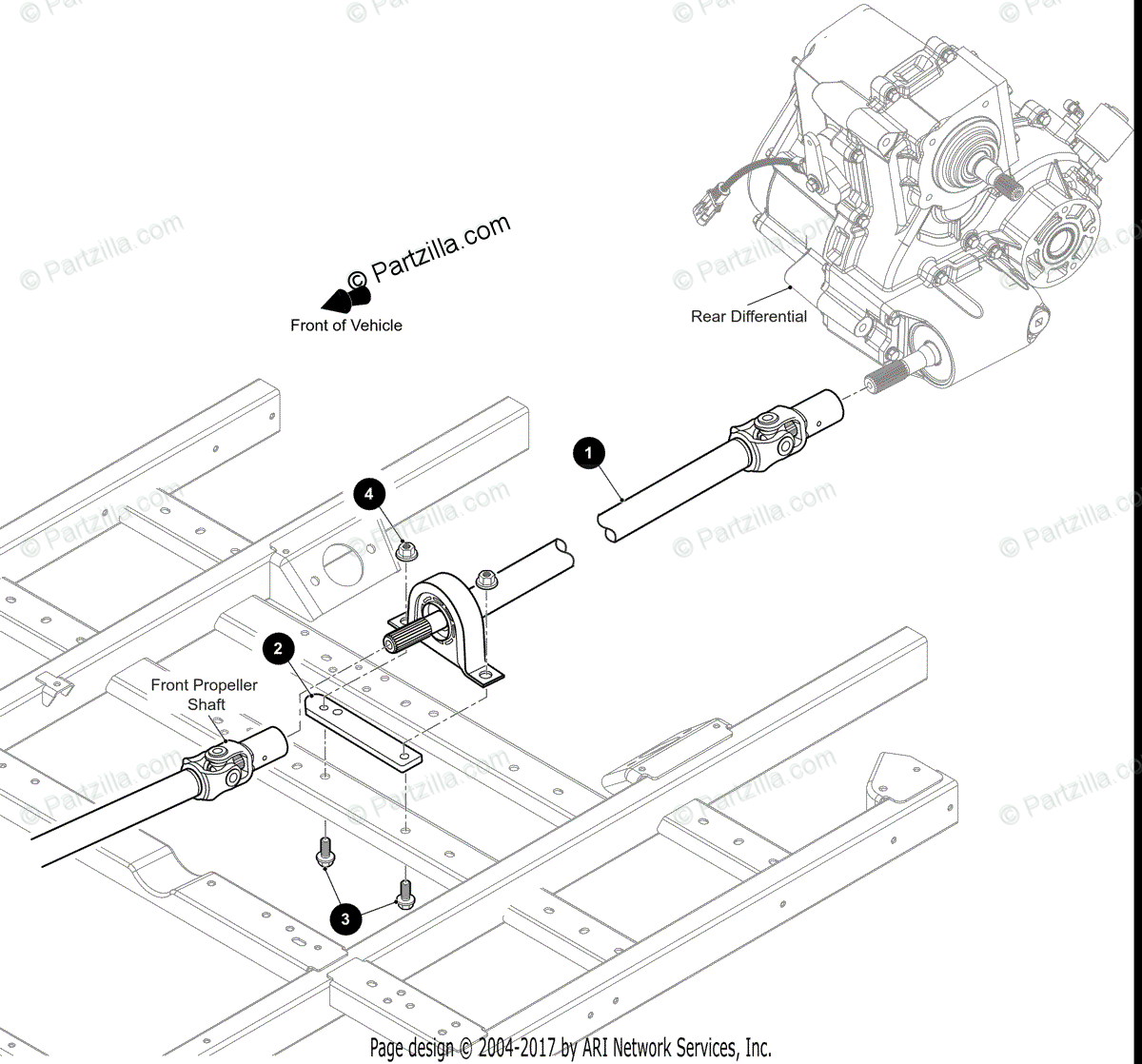 © Partzilla.com

Front of Vehicle

Rear Differential

1

4

2

Front Propeller Shaft

3

Page design © 2004-2017 by ARI Network Services, Inc.