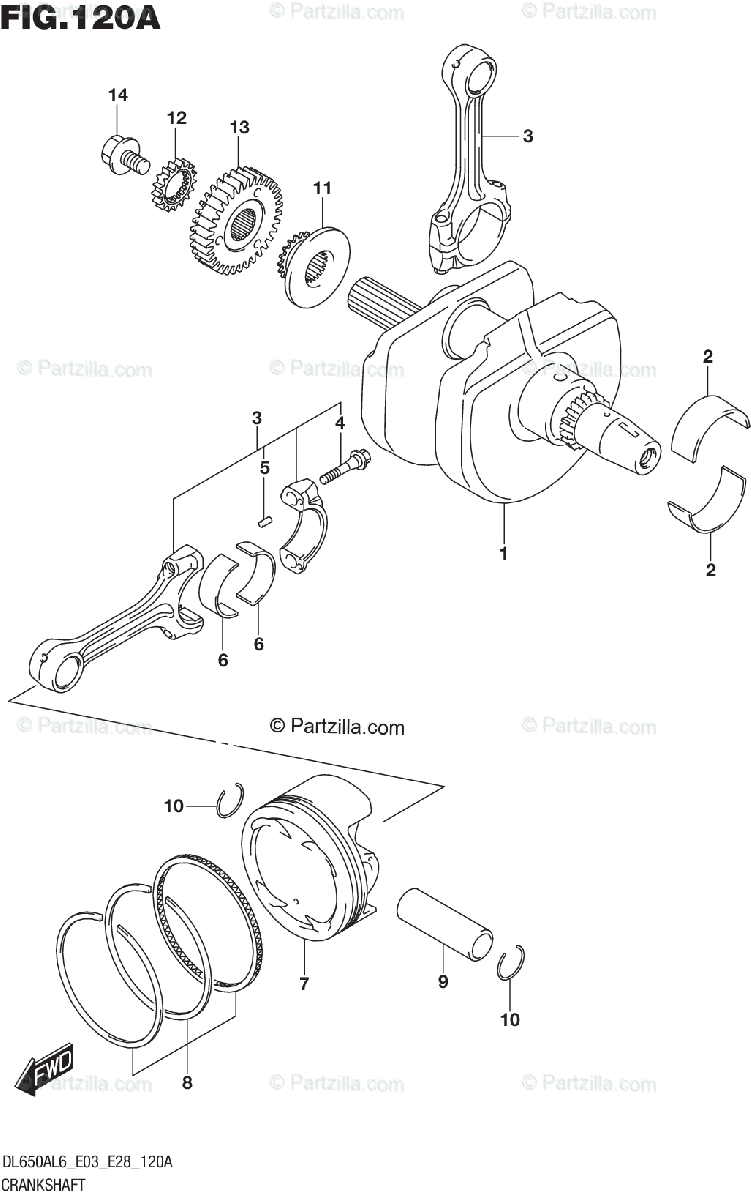 FIG.120A

© Partzilla.com © Partzilla.com

14 12 13 11 3

© Partzilla.com © Partzilla.com © Partzilla.com

2

3 4 5

1

2

6 6

© Partzilla.com © Partzilla.com © Partzilla.com

10

7 9

10

8

FWD

© Partzilla.com © Partzilla.com © Partzilla.com

DL650AL6_E03_E28_120A
CRANKSHAFT