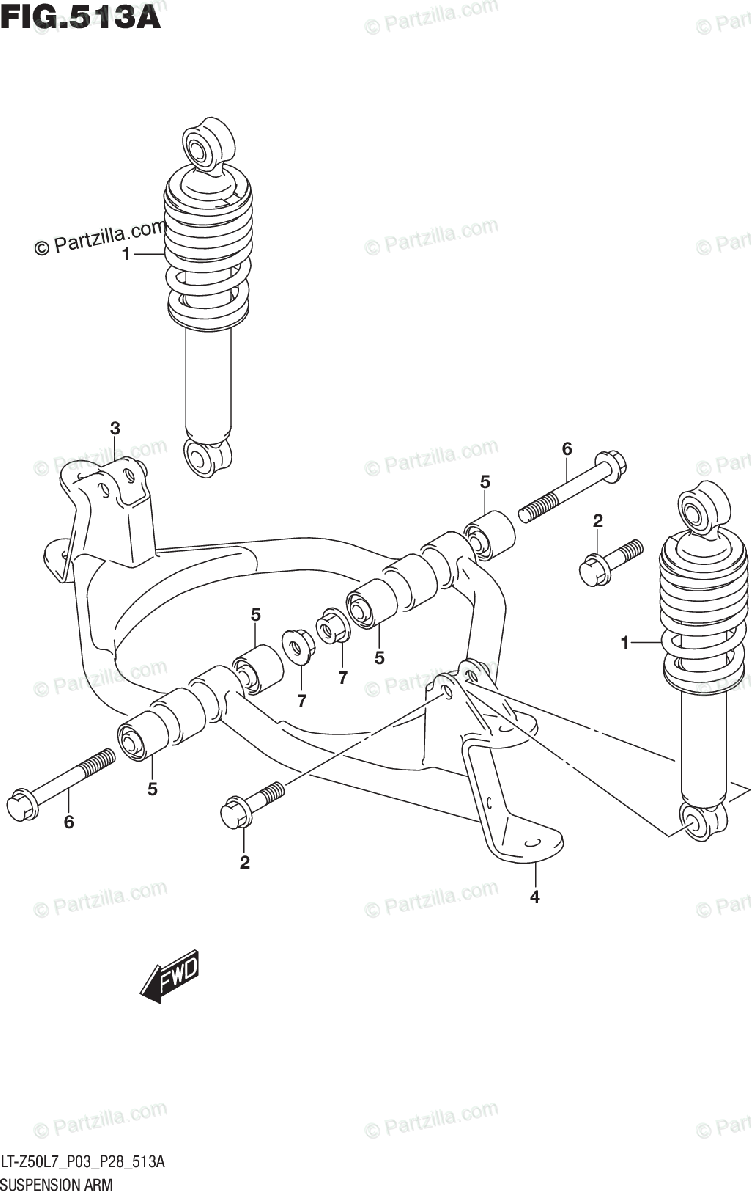 FIG.513A

© Partzilla.com

1

3

6

5

2

5

7

7

5

1

5

6

2

4

FWD

LT-Z50L7_P03_P28_513A
SUSPENSION ARM