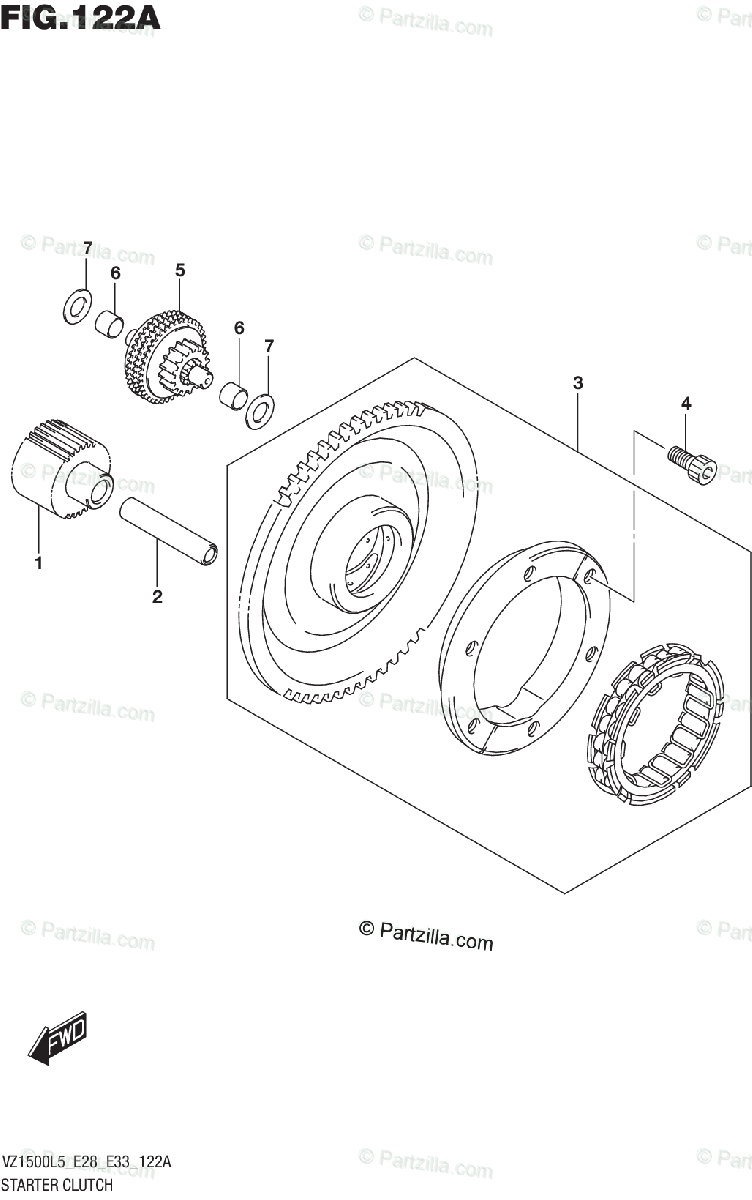 FIG.122A

© Partzilla.com

7
6
5
6
7
3
4
1
2

© Partzilla.com

FWD

VZ1500L5_E28_E33_122A
STARTER CLUTCH