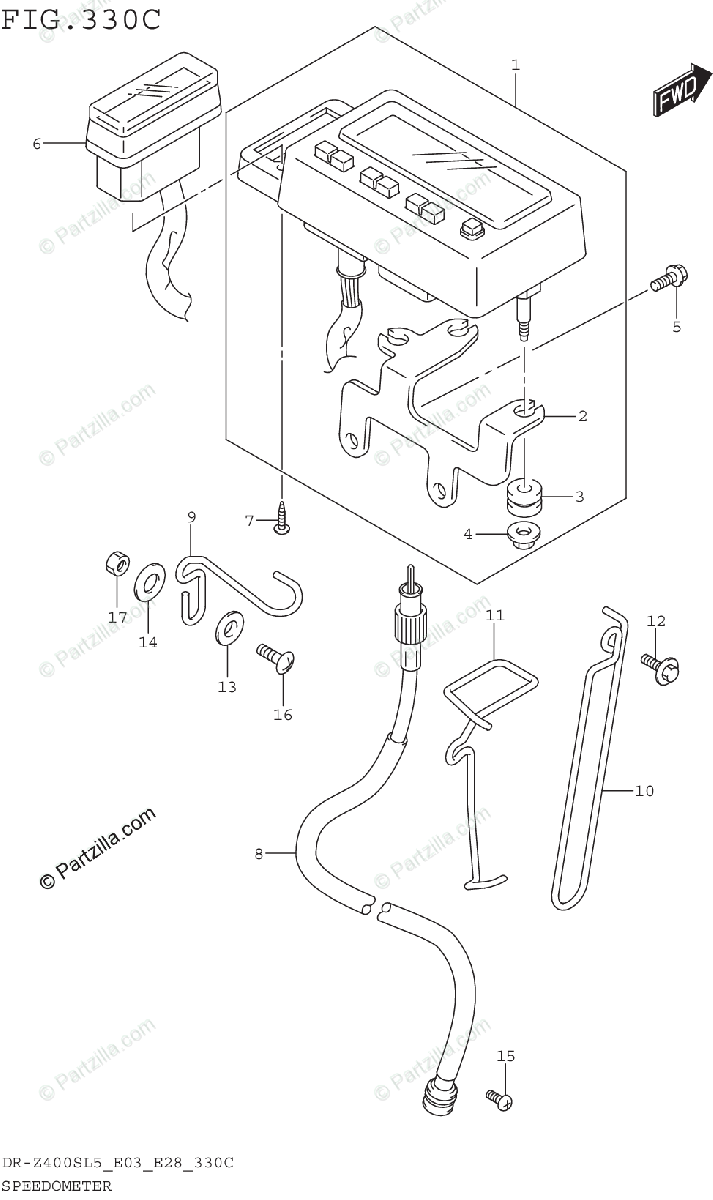 FIG.330C

FWD

1
6
5
2
3
4
7
9
17
14
13
16
11
12
10
8
15

© Partzilla.com

DR-Z400SL5_E03_E28_330C
SPEEDOMETER