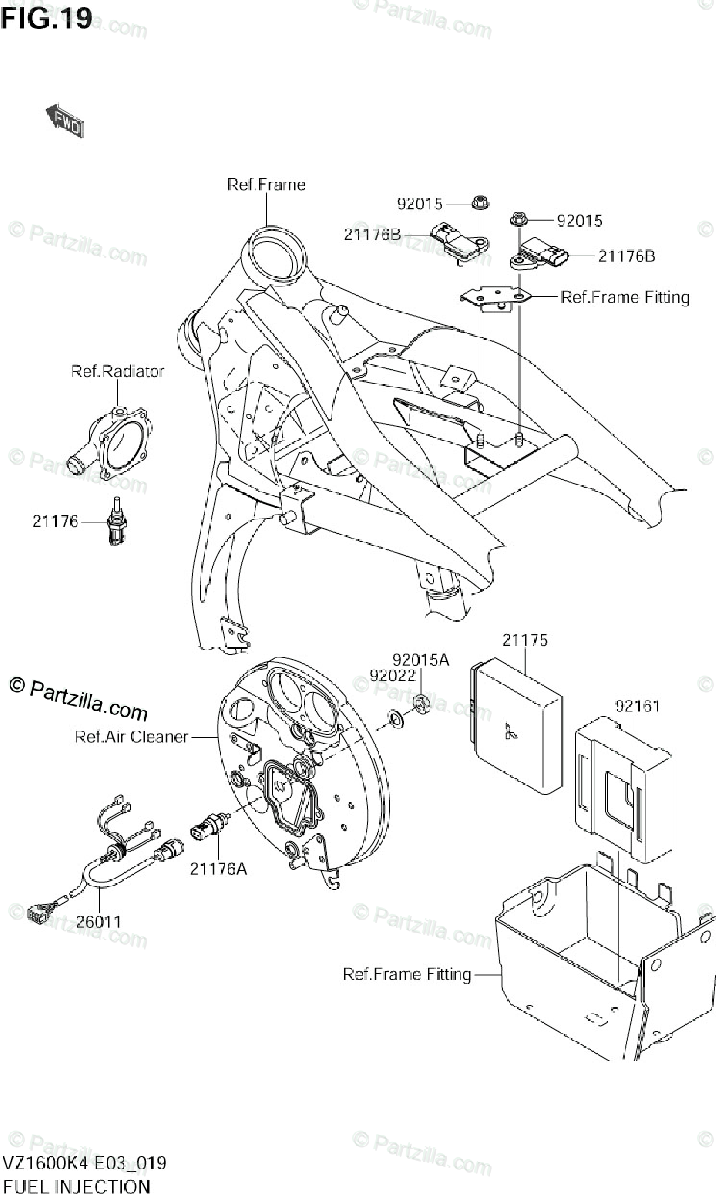 FIG.19

FWD

Ref.Frame

92015

92015

21176B

21176B

Ref.Frame Fitting

Ref.Radiator

21176

© Partzilla.com

92015A

92022

21175

92161

Ref.Air Cleaner

21176A

26011

Ref.Frame Fitting

VZ1600K4 E03_019
FUEL INJECTION