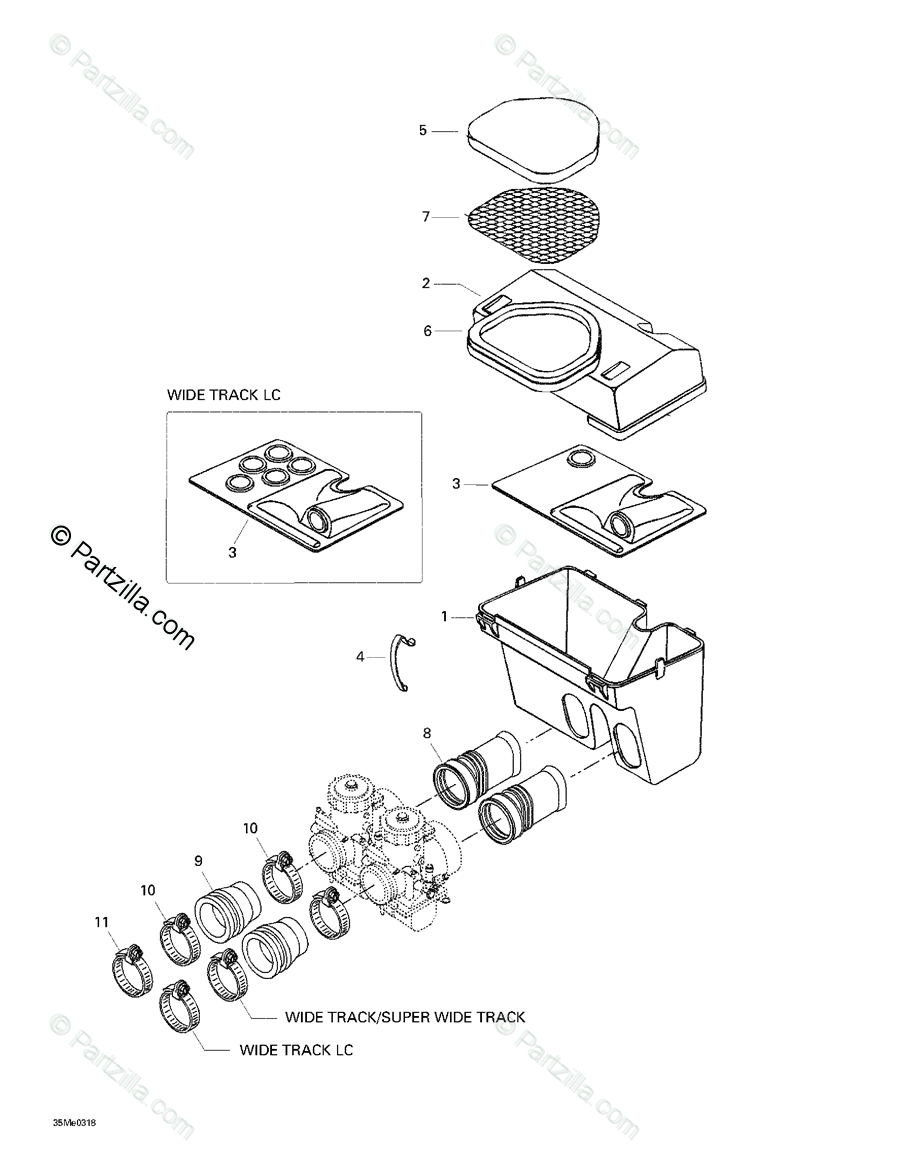 © Partzilla.com

© Partzilla.com

5

7

2

6

WIDE TRACK LC

3

3

© Partzilla.com

© Partzilla.com

1

4

8

10

9

10

11

WIDE TRACK/SUPER WIDE TRACK

WIDE TRACK LC

© Partzilla.com

© Partzilla.com

35Me0318