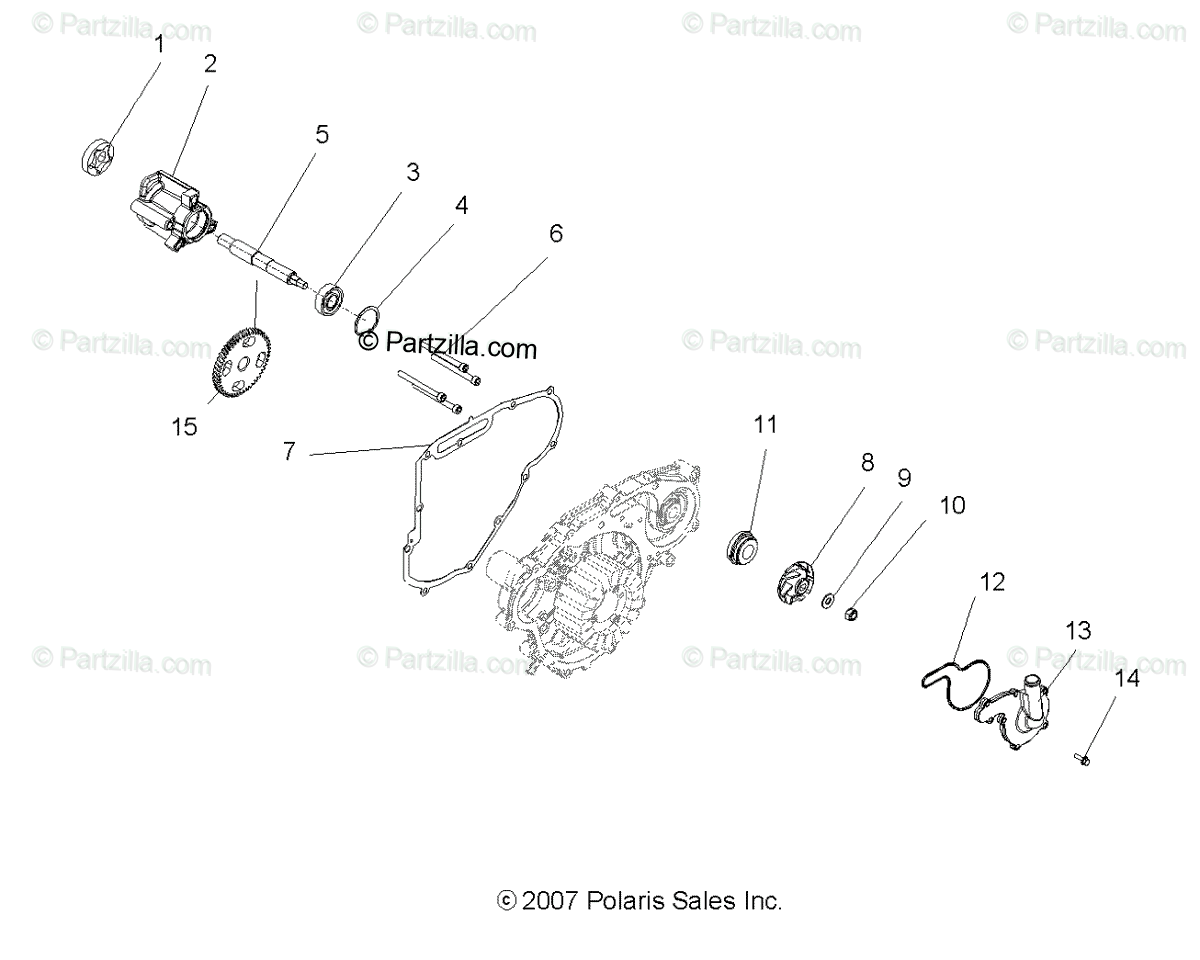 © Partzilla.com © Partzilla.com © Partzilla.com © Partzilla.com

1
2
5
3
4
6
© Partzilla.com

© Partzilla.com © Partzilla.com © Partzilla.com

15
7
11
8
9
10
12
13
14

© Partzilla.com © Partzilla.com © Partzilla.com © Partzilla.com

© 2007 Polaris Sales Inc.