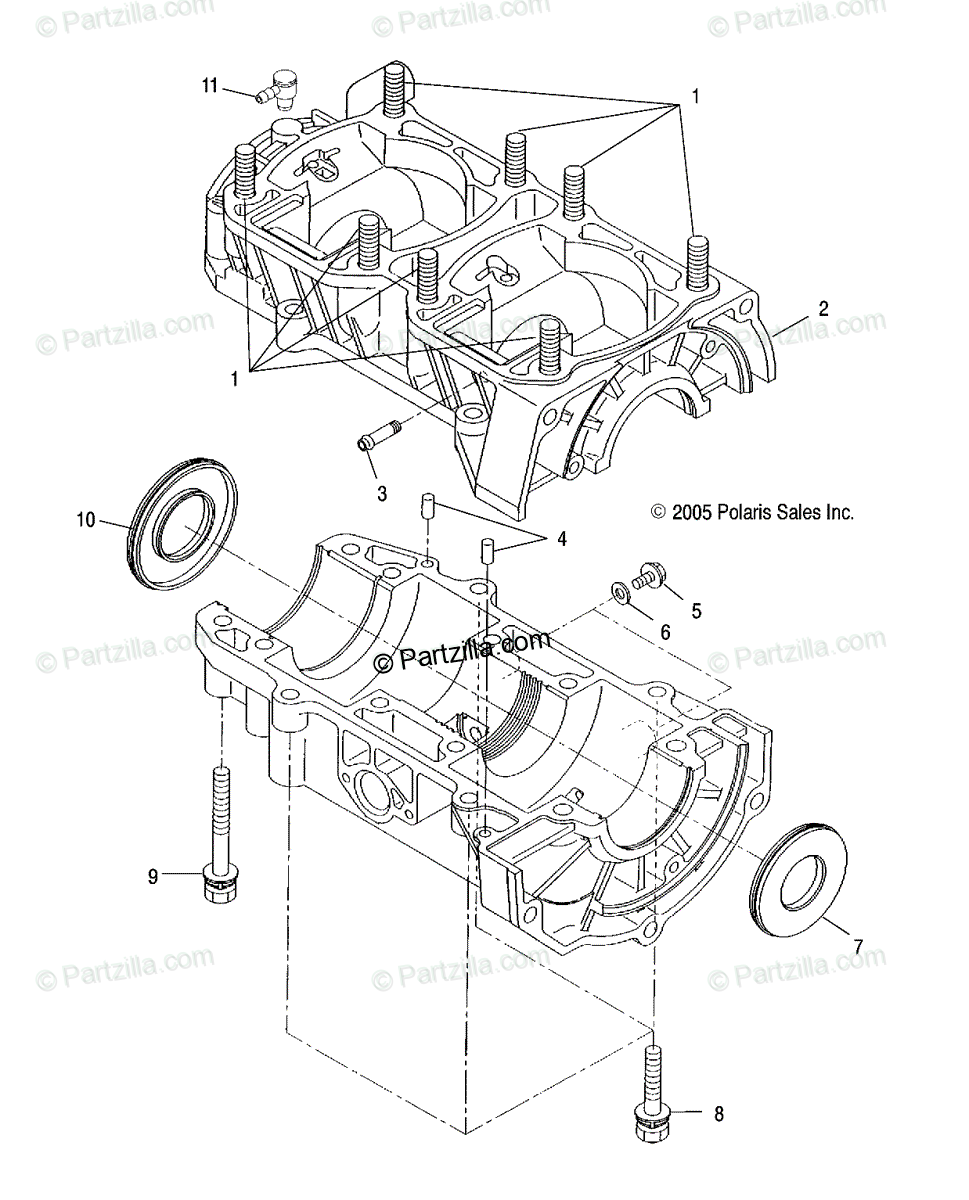 © Partzilla.com
© Partzilla.com
© Partzilla.com

11

1

2

© Partzilla.com
© Partzilla.com
© Partzilla.com

1

3

© 2005 Polaris Sales Inc.

10

4

5

6

© Partzilla.com
© Partzilla.com
© Partzilla.com

9

7

© Partzilla.com
© Partzilla.com
© Partzilla.com

8