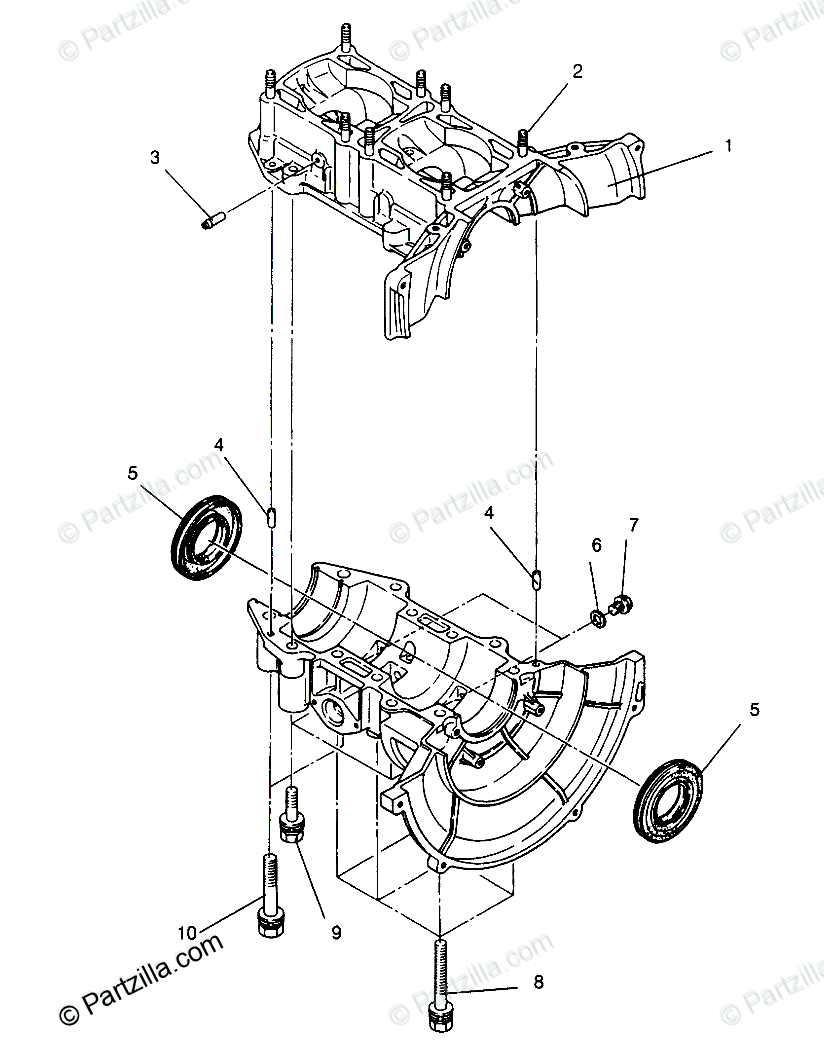 © Partzilla.com
© Partzilla.com
© Partzilla.com
2
1
3
4
5
© Partzilla.com
© Partzilla.com
© Partzilla.com
4
6
7
5
10
9
8
© Partzilla.com
© Partzilla.com
© Partzilla.com